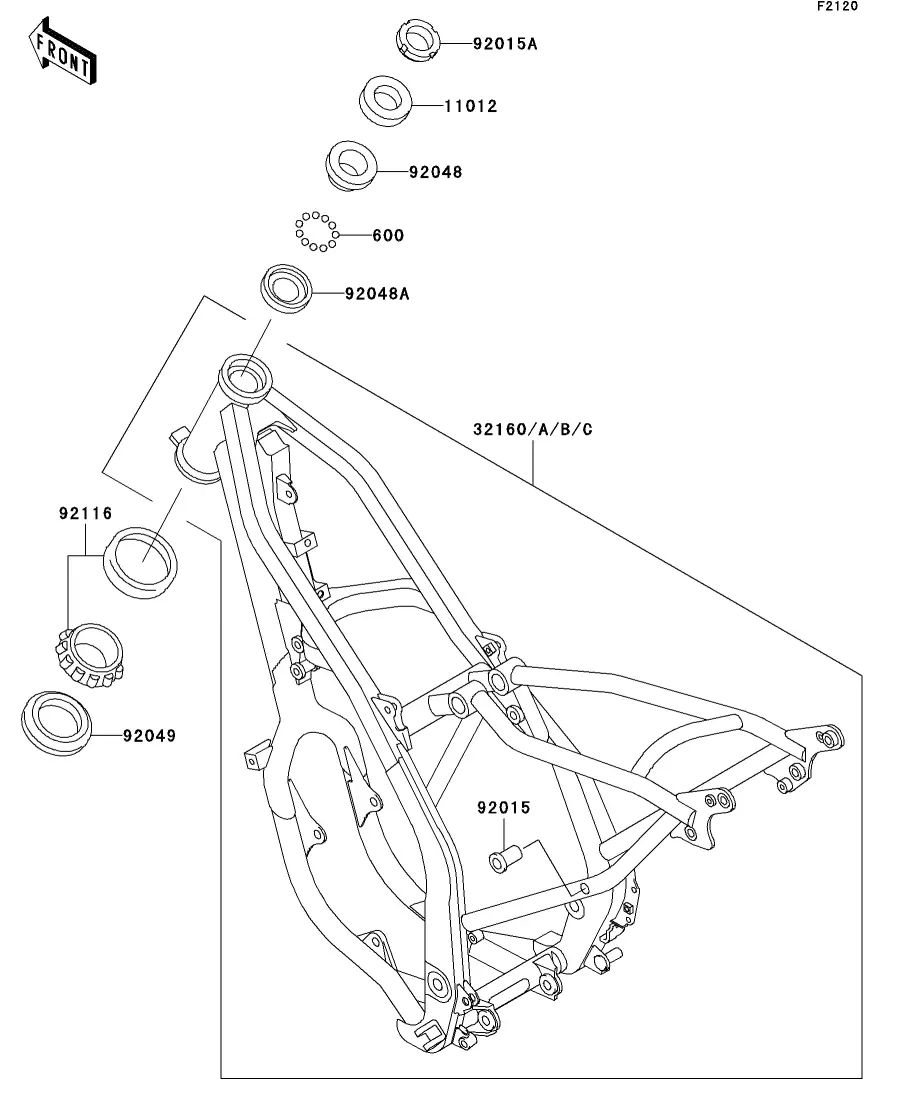 F2120

FRONT

92015A

11012

92048

600

92048A

32160/A/B/C

92116

92049

92015