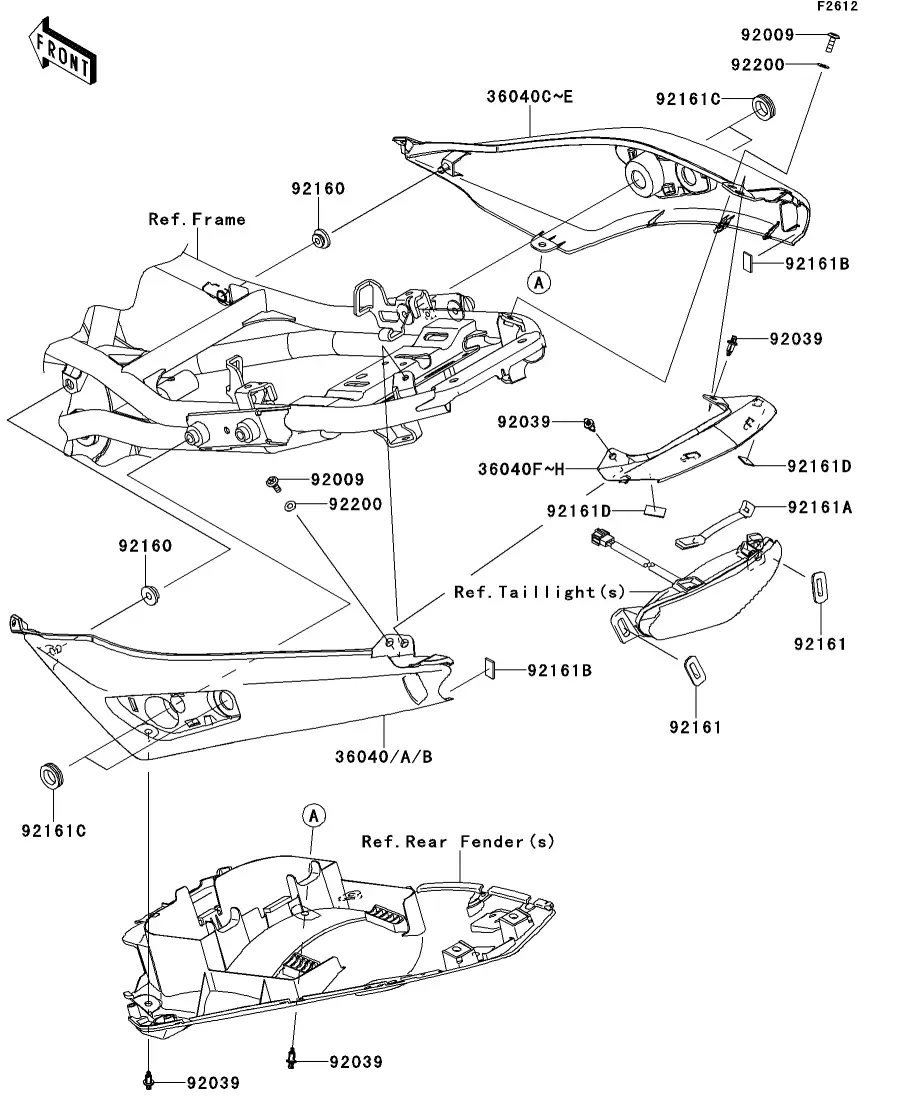 F2612

FRONT

92009
92200
36040C~E
92161C
92160
Ref.Frame
A
92161B
92039
92039
36040F~H
92161D
92009
92200
92161D
92161A
92160
Ref.Taillight(s)
92161
92161B
92161
36040/A/B
92161C
A
Ref.Rear Fender(s)
92039
92039