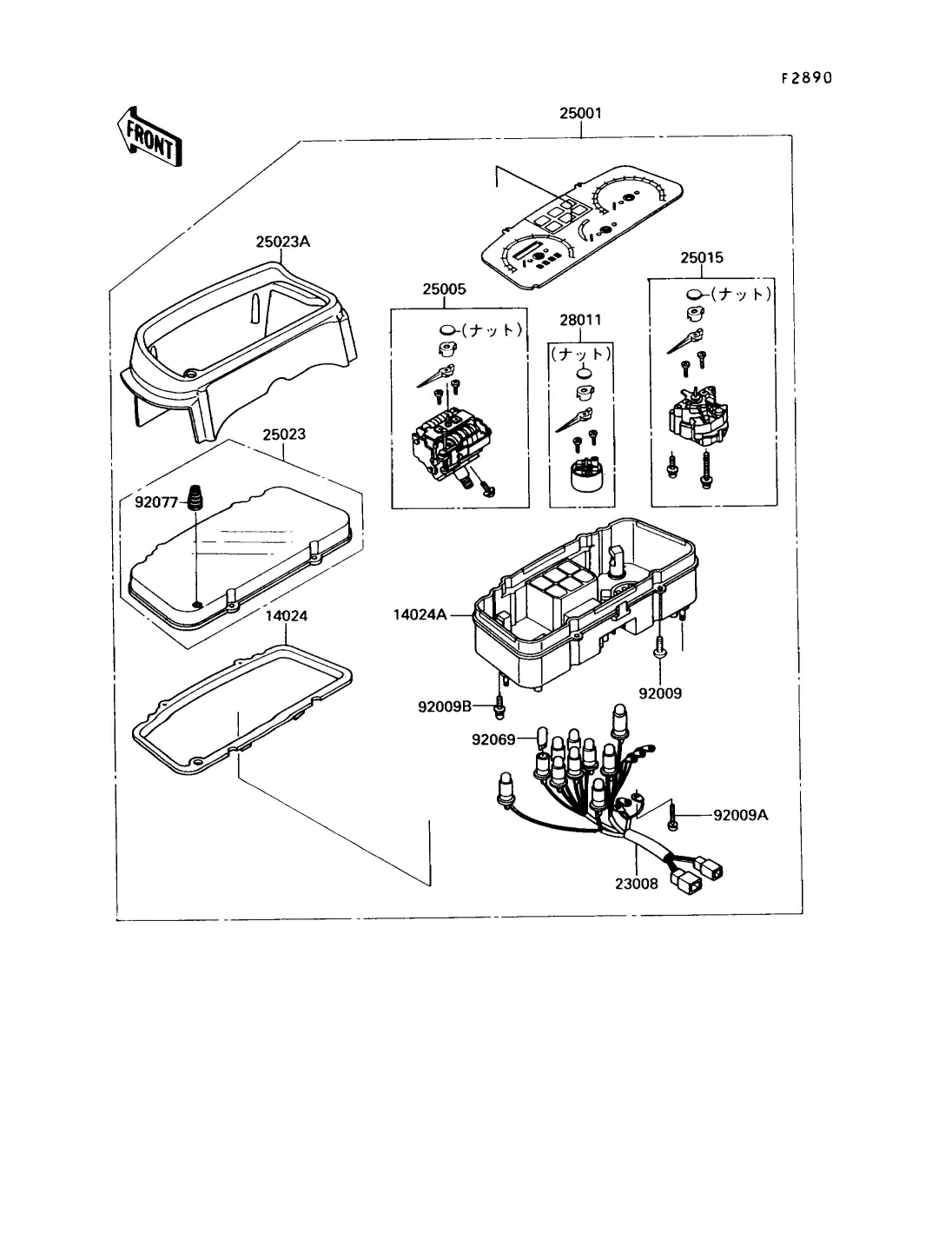 F2890

FRONT

25001

25023A

25015

(ナット)

25005

(ナット)

28011

(ナット)

25023

92077

14024

14024A

92009

92009B

92069

92009A

23008