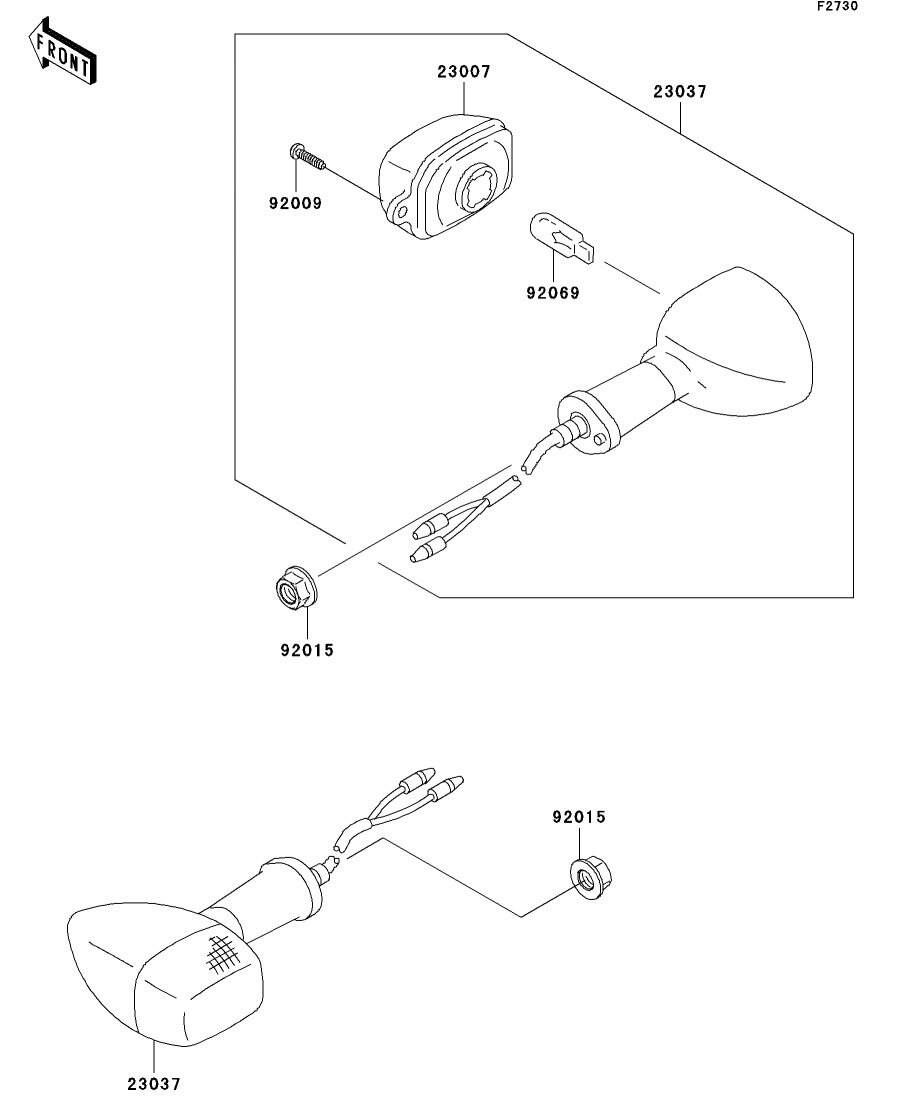 F2730

FRONT

23007

23037

92009

92069

92015

92015

23037