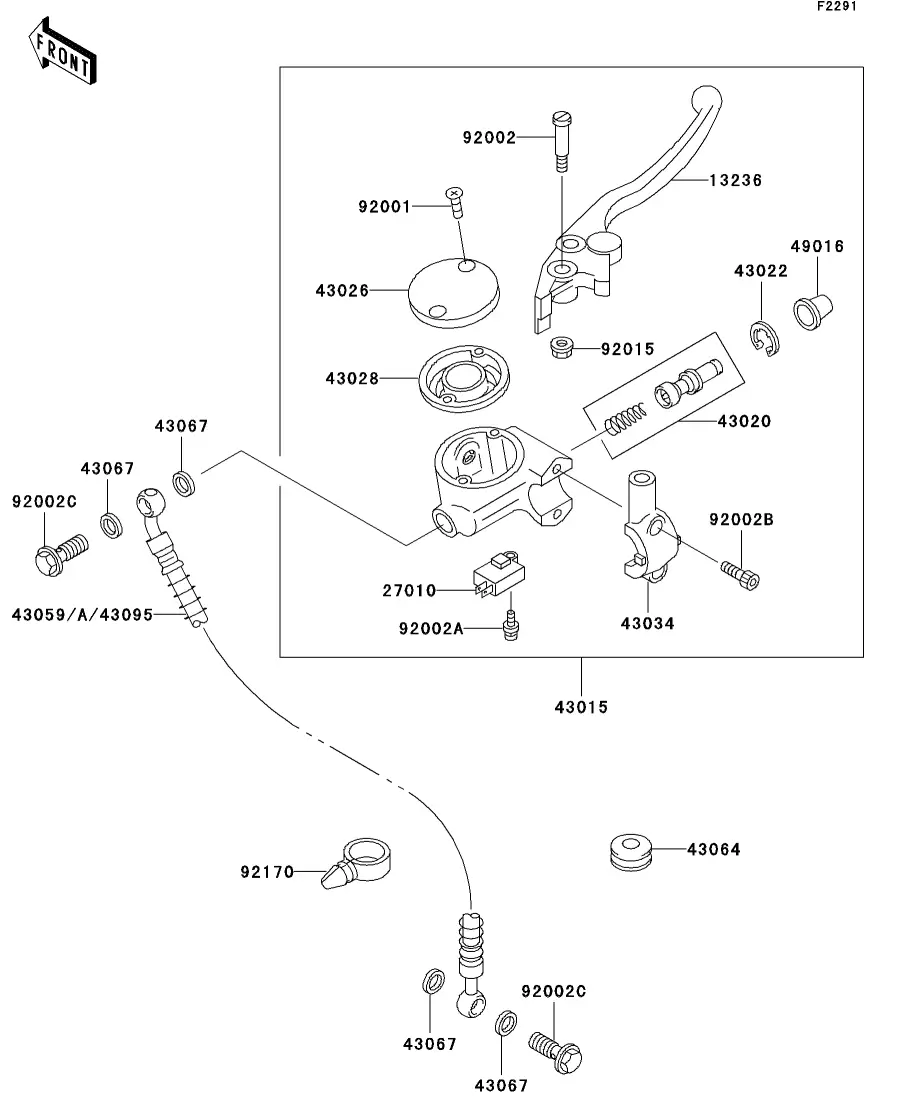 F2291

FRONT

92002

13236

92001

49016

43022

43026

92015

43028

43020

43067

43067

92002C

92002B

27010

43059/A/43095

92002A

43034

43015

43064

92170

92002C

43067

43067