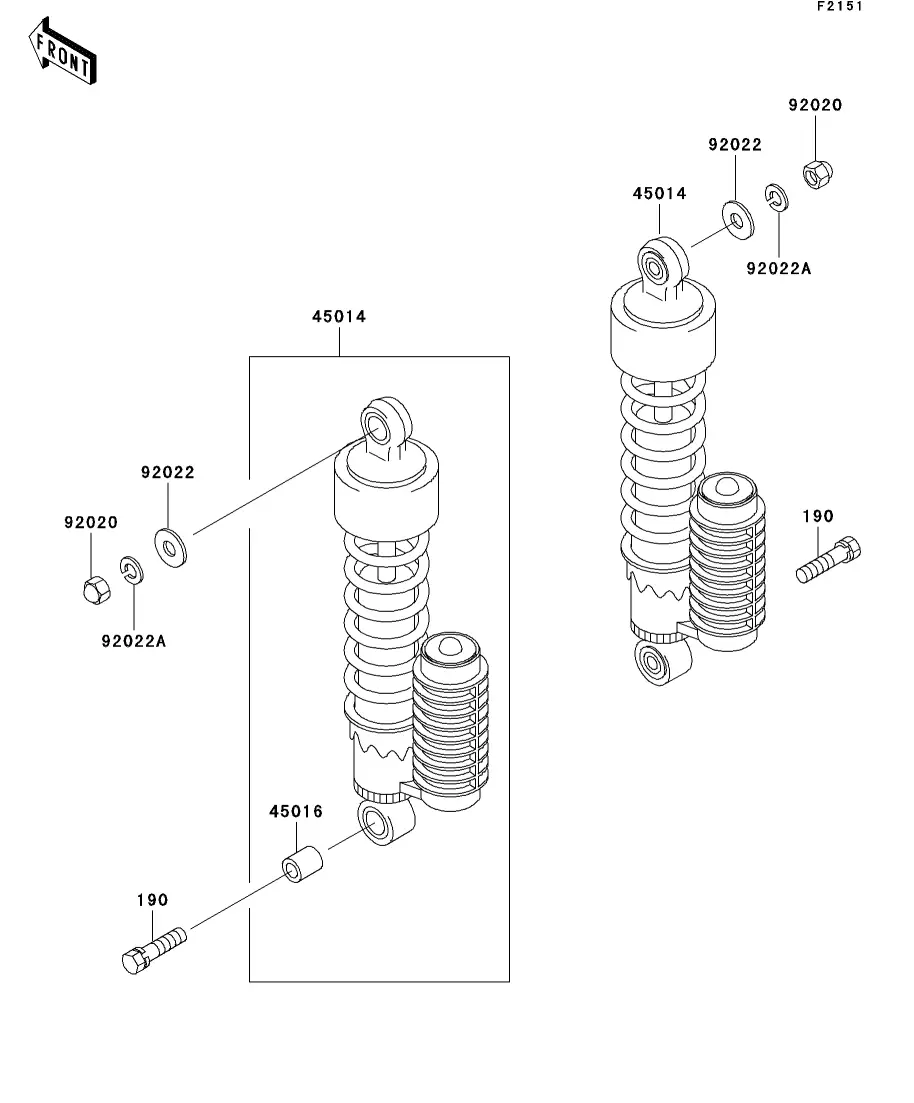 F2151

FRONT

92020

92022

45014

92022A

45014

92022

92020

92022A

190

45016

190