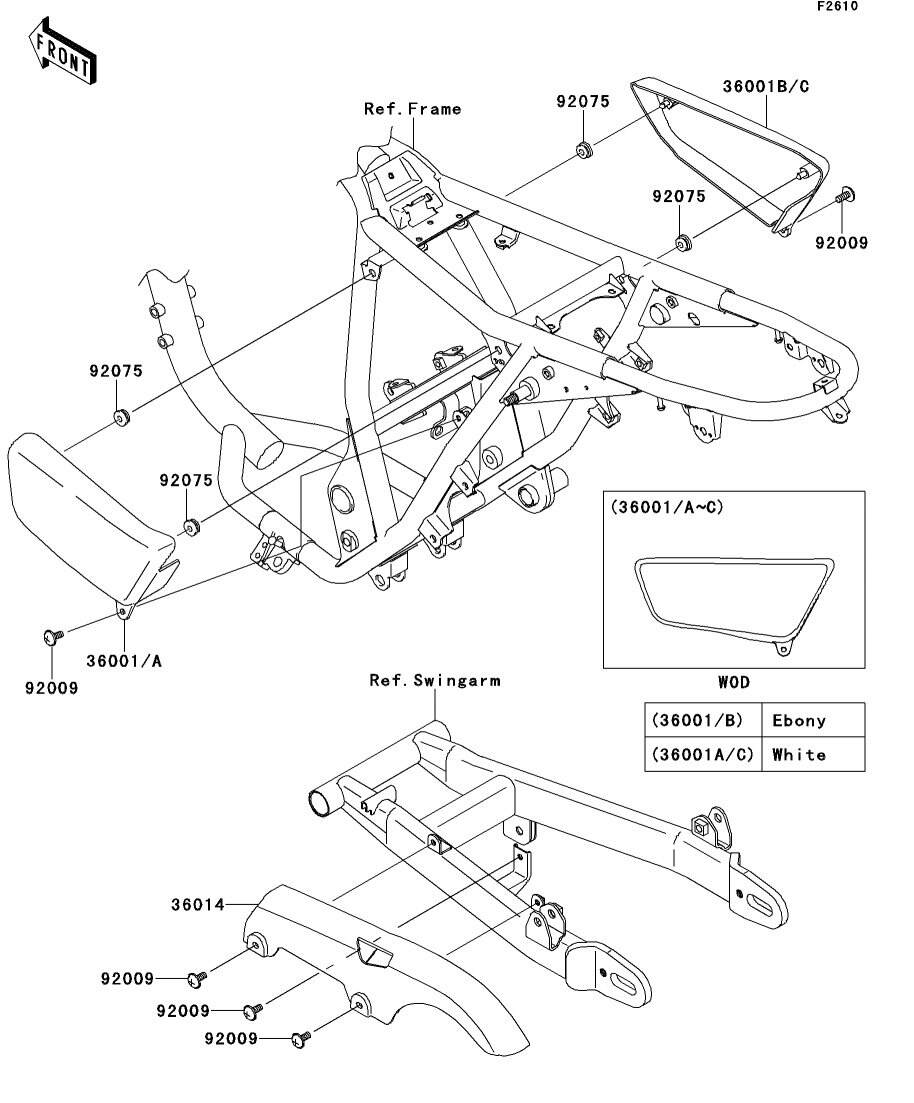 F2610

FRONT

Ref. Frame

92075

36001B/C

92075

92009

92075

92075

36001/A

92009

(36001/A~C)

WOD

| (36001/B) | Ebony |
|---|---|
| (36001A/C) | White |

Ref. Swingarm

36014

92009

92009

92009