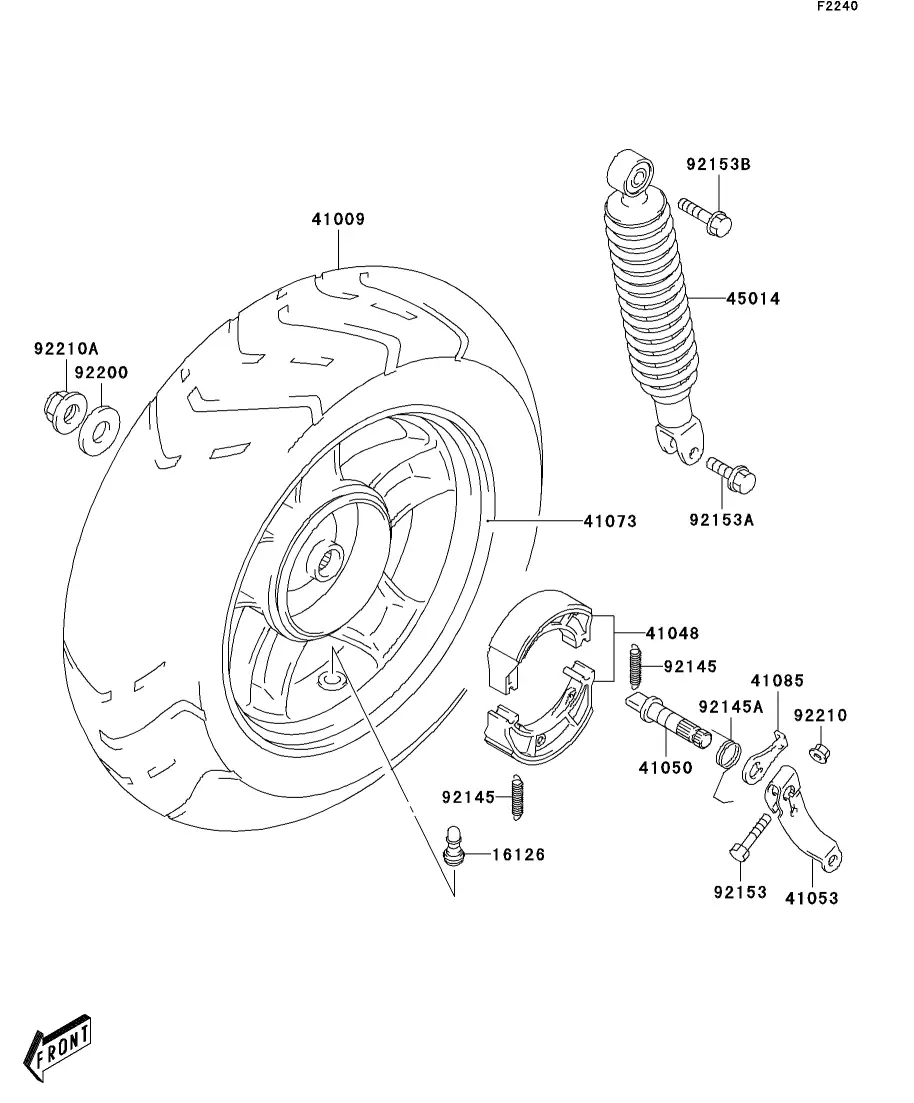 F2240

92153B

41009

45014

92210A

92200

92153A

41073

41048

92145

41085

92145A

92210

41050

92145

16126

92153

41053

FRONT