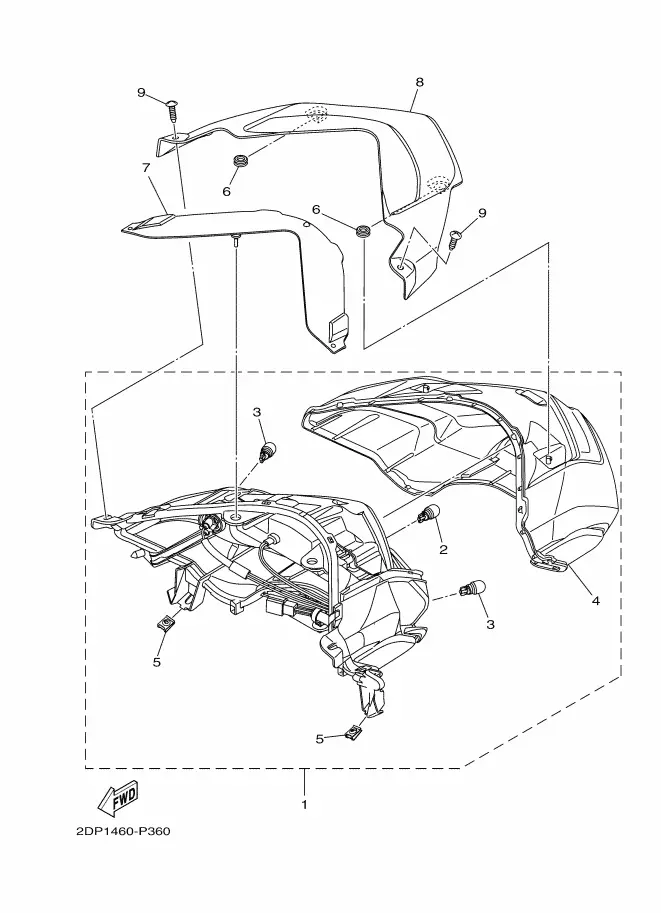 9
8
7
6
6
9
3
2
4
3
5
5
1
FWD
2DP1460-P360