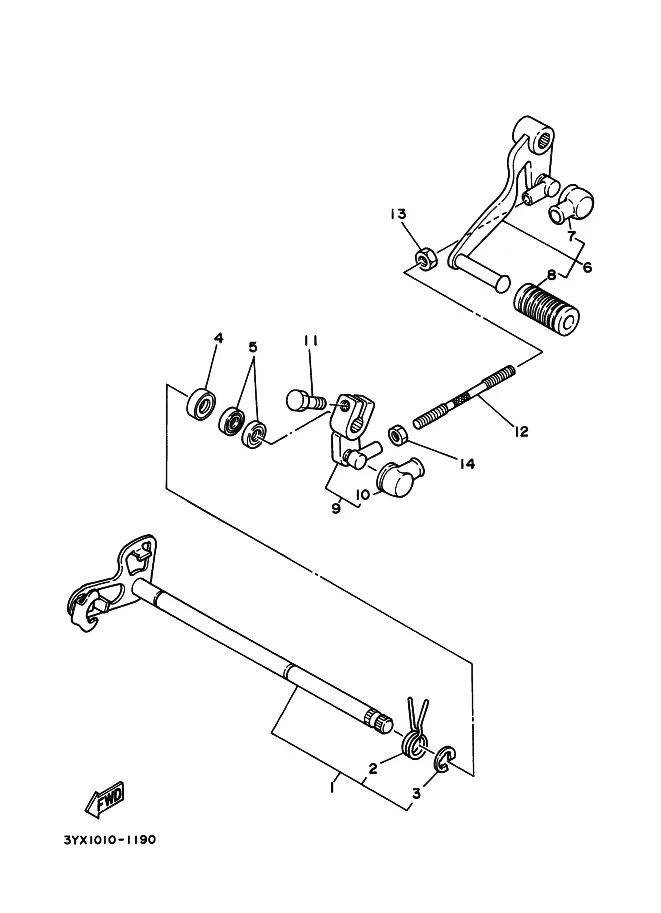 13
7
6
8
4
5
11
12
14
10
9
2
1
3
FWD
3YX1010-1190