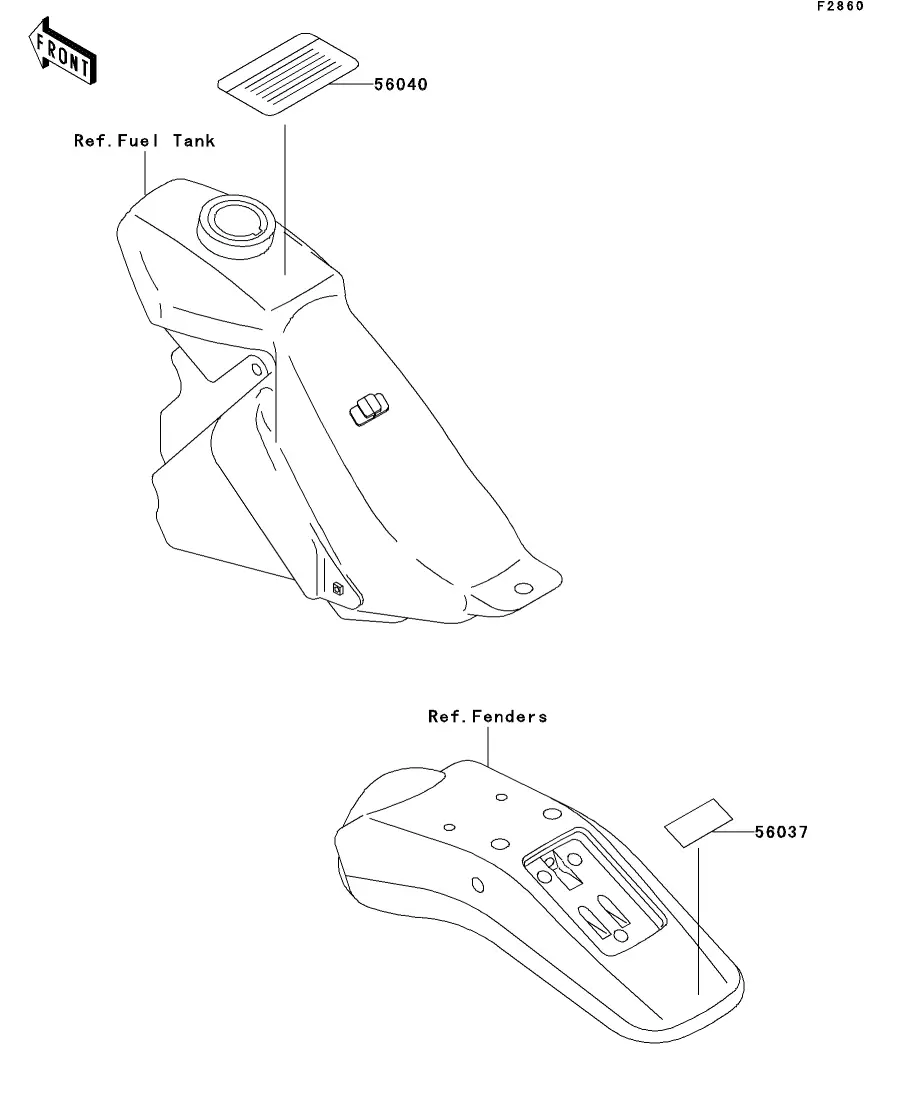 F2860

FRONT

56040

Ref.Fuel Tank

Ref.Fenders

56037