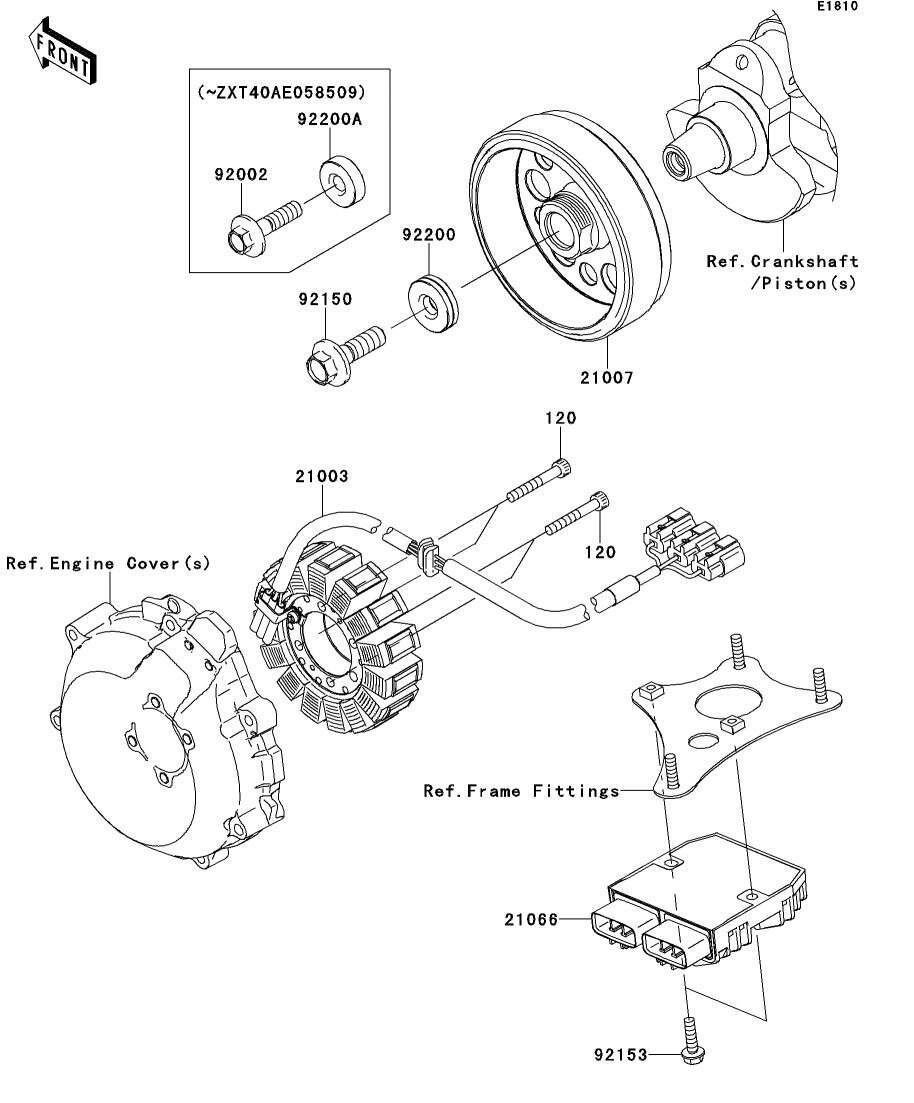 E1810

FRONT

(~ZXT40AE058509)
92200A
92002

92200
92150

Ref.Crankshaft /Piston(s)

21007

120
21003
120

Ref.Engine Cover(s)

Ref.Frame Fittings

21066

92153