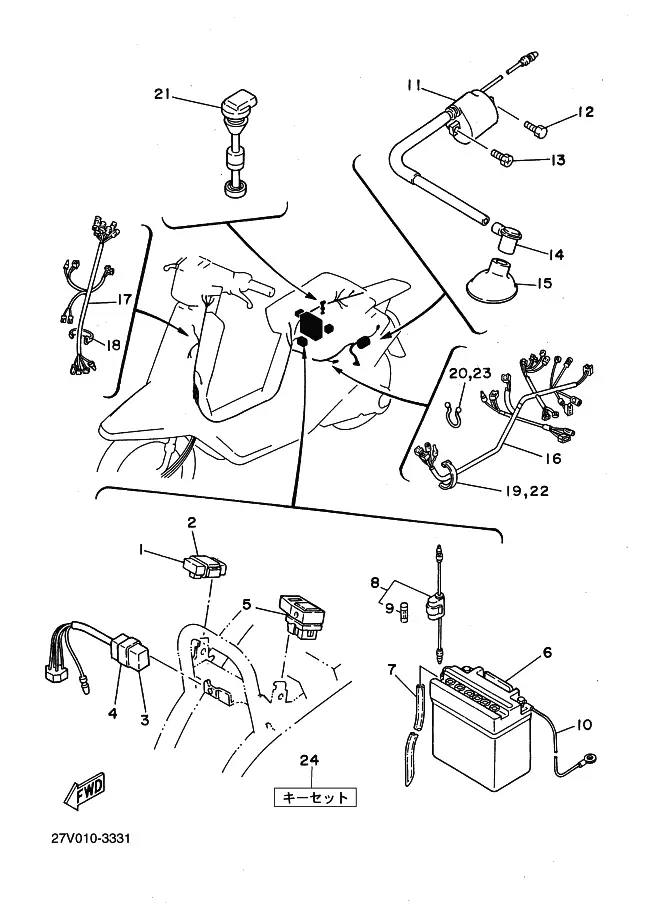 21
11
12
13
14
15
17
18
20,23
16
19,22
2
1
5
8
9
6
7
10
4
3
24
キーセット
FWD
27V010-3331