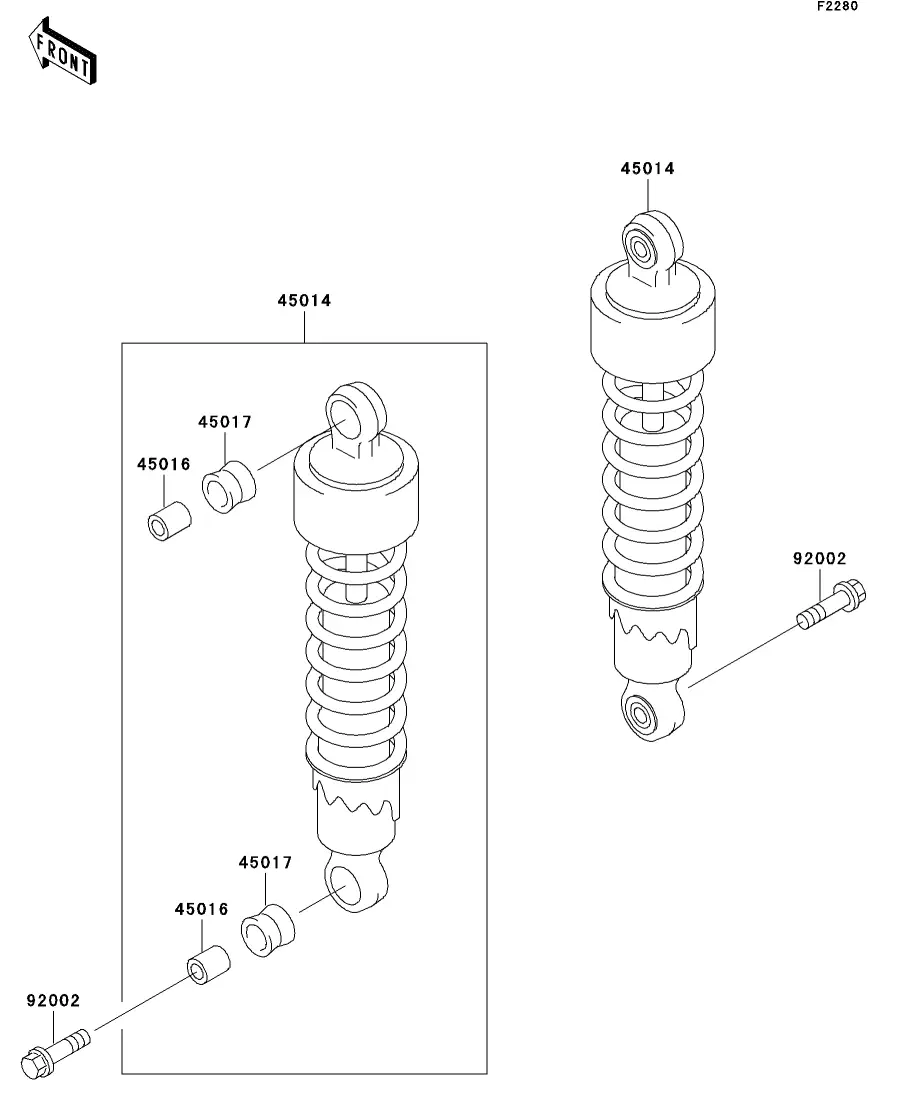 F2280

FRONT

45014

45014

45017

45016

92002

45017

45016

92002