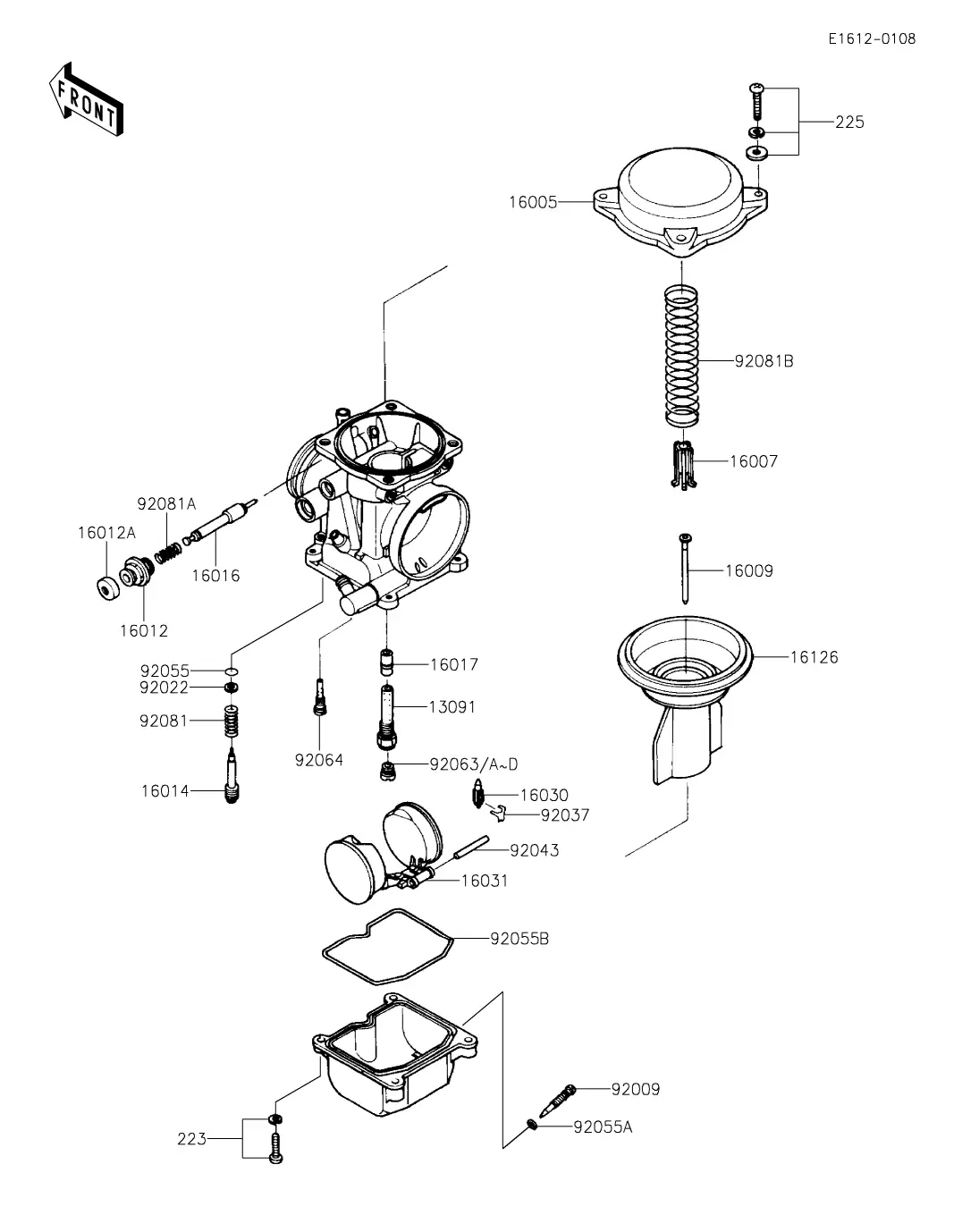 E1612-0108

FRONT

225

16005

92081B

16007

16009

16126

92081A

16012A

16016

16012

92055

92022

92081

16014

92064

16017

13091

92063/A~D

16030

92037

92043

16031

92055B

92009

92055A

223