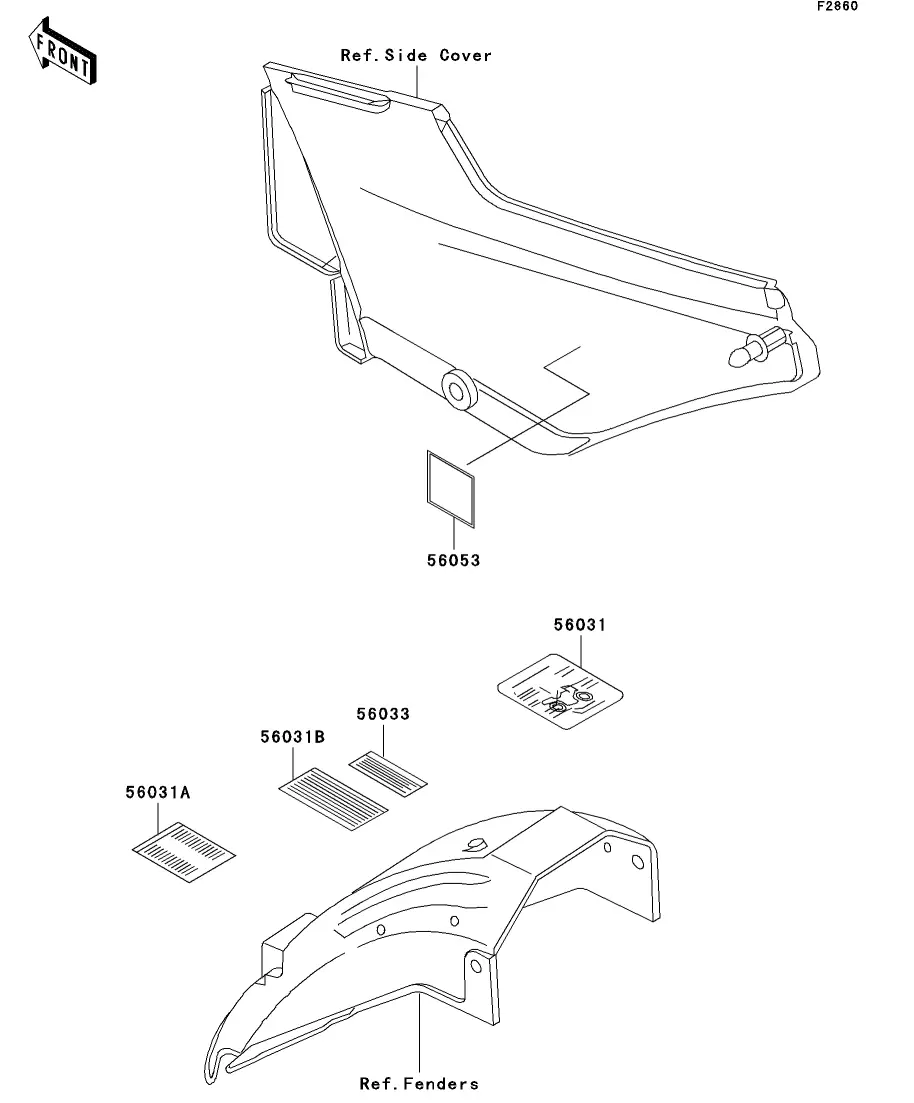 F2860

FRONT

Ref.Side Cover

56053

56031

56033

56031B

56031A

Ref.Fenders