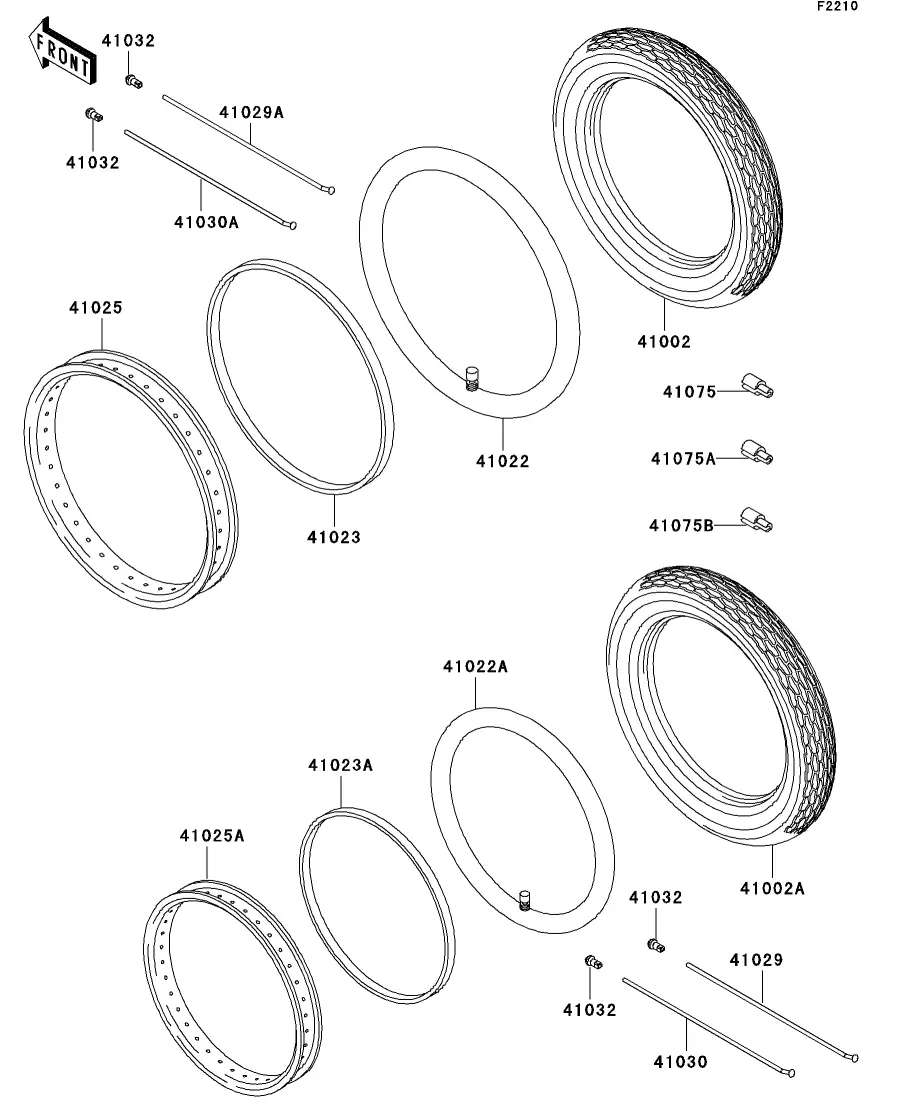 F2210

FRONT

41032
41029A
41032
41030A
41025
41023
41022
41002
41075
41075A
41075B
41022A
41023A
41025A
41002A
41032
41029
41032
41030