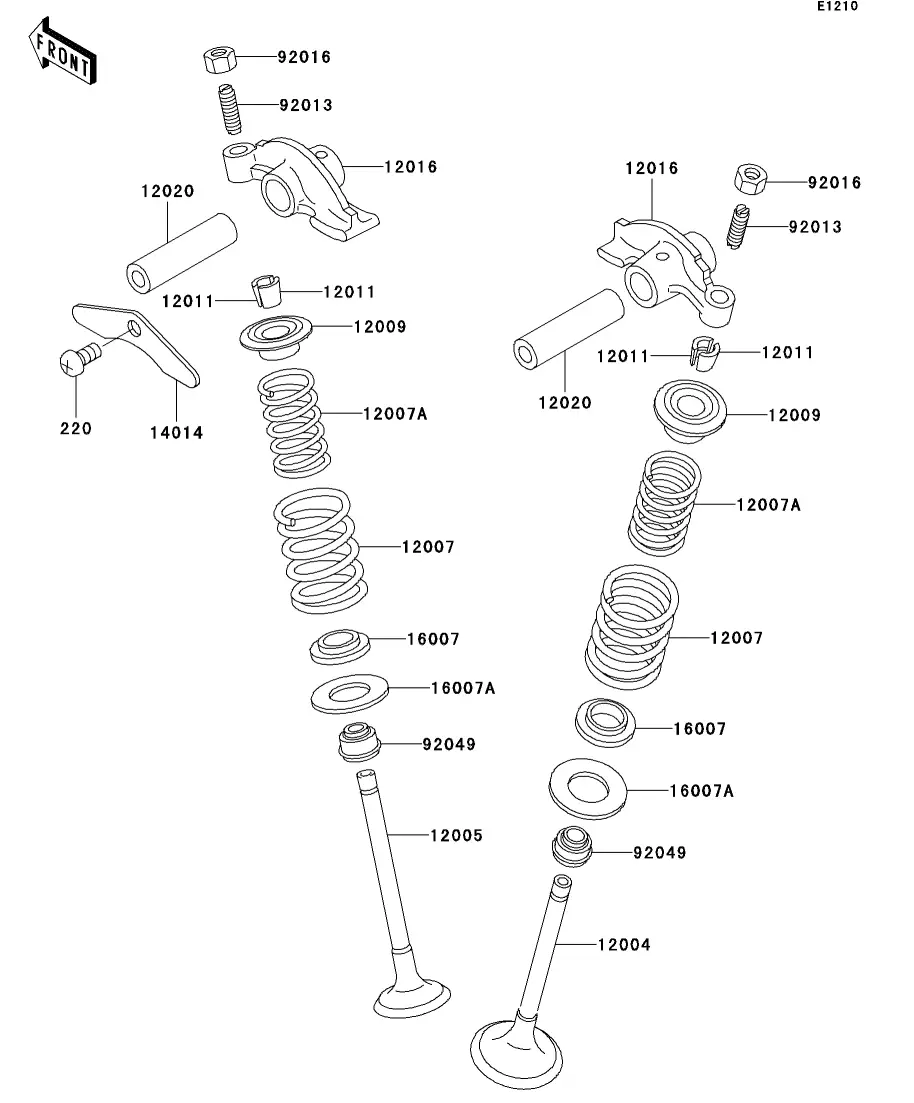 E1210

FRONT

92016
92013
12016
12020
12011
12011
12009
220
14014
12007A
12007
16007
16007A
92049
12005

12016
92016
92013
12011
12011
12020
12009
12007A
12007
16007
16007A
92049
12004