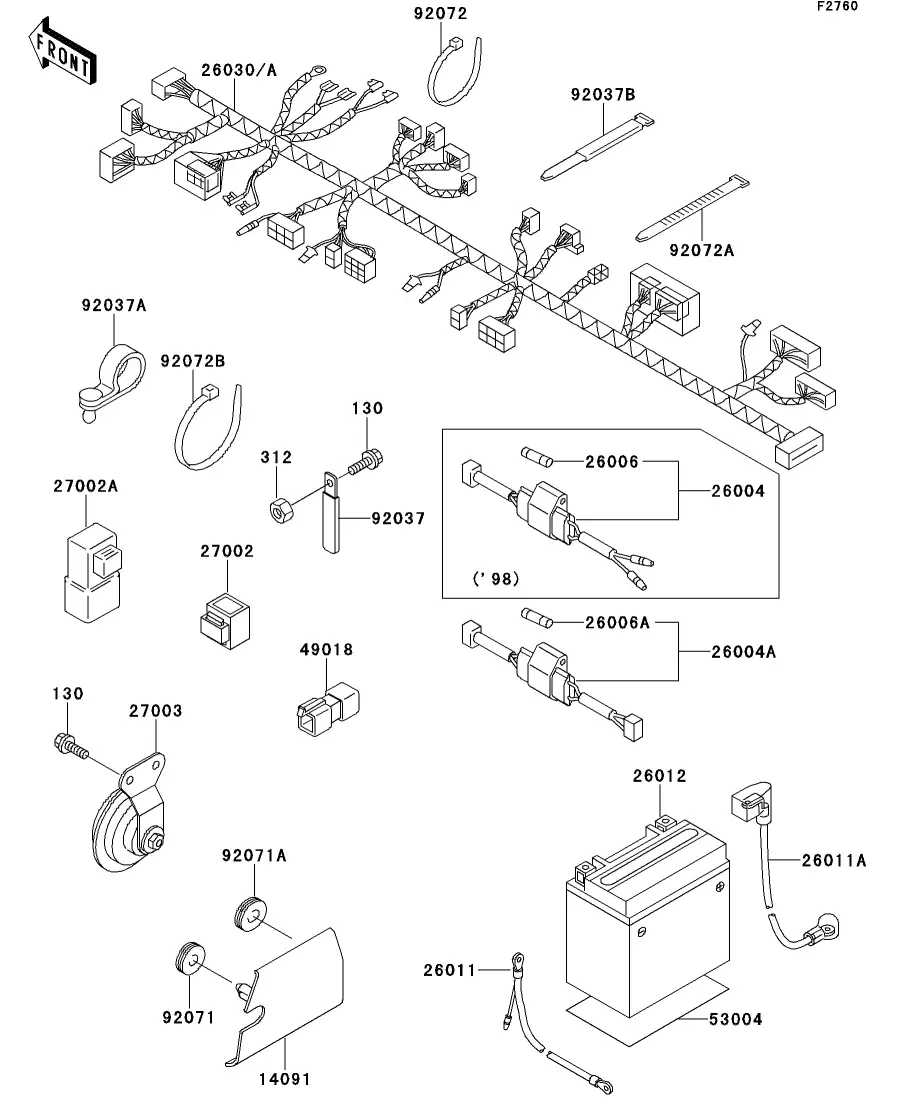 F2760

FRONT

92072

26030/A

92037B

92072A

92037A

92072B

130

312

92037

27002A

27002

26006

26004

('98)

26006A

26004A

49018

130

27003

26012

26011A

92071A

92071

14091

26011

53004