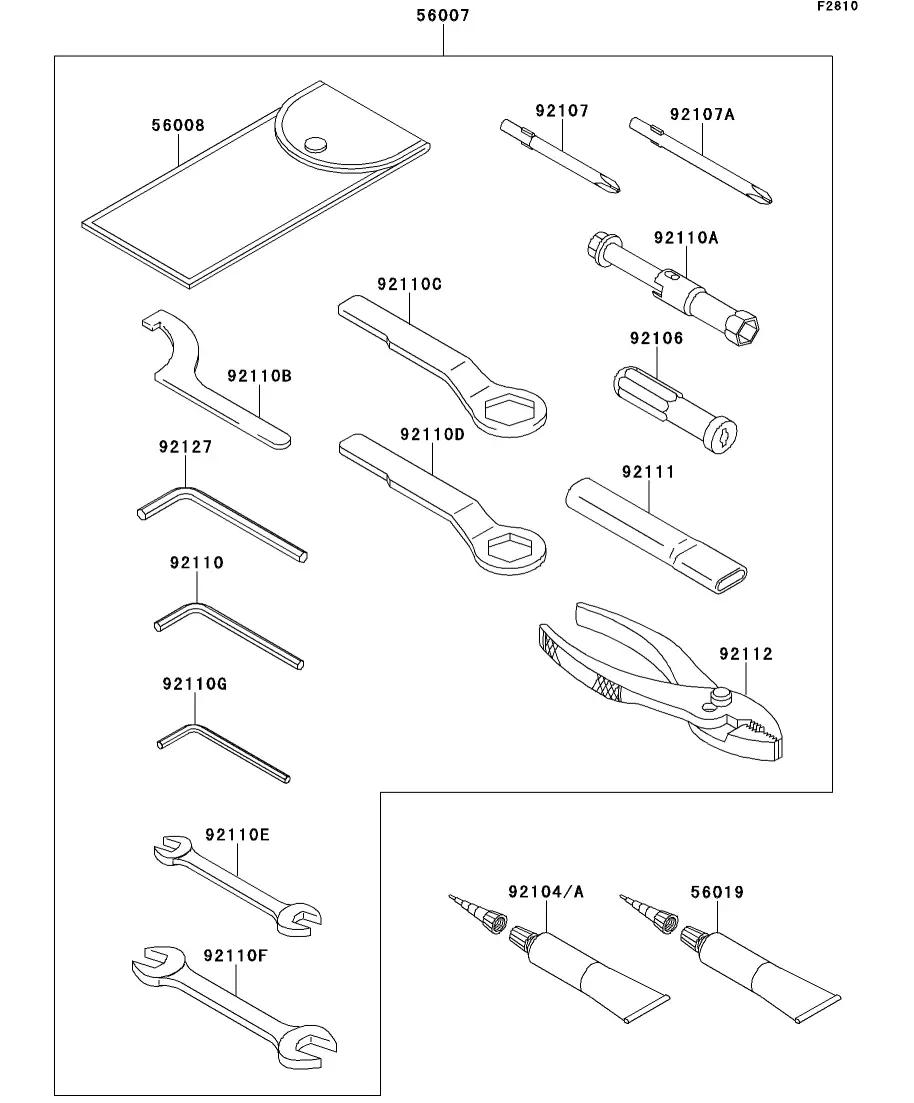 F2810

56007

56008

92107

92107A

92110A

92110C

92106

92110B

92110D

92127

92111

92110

92112

92110G

92110E

92104/A

56019

92110F