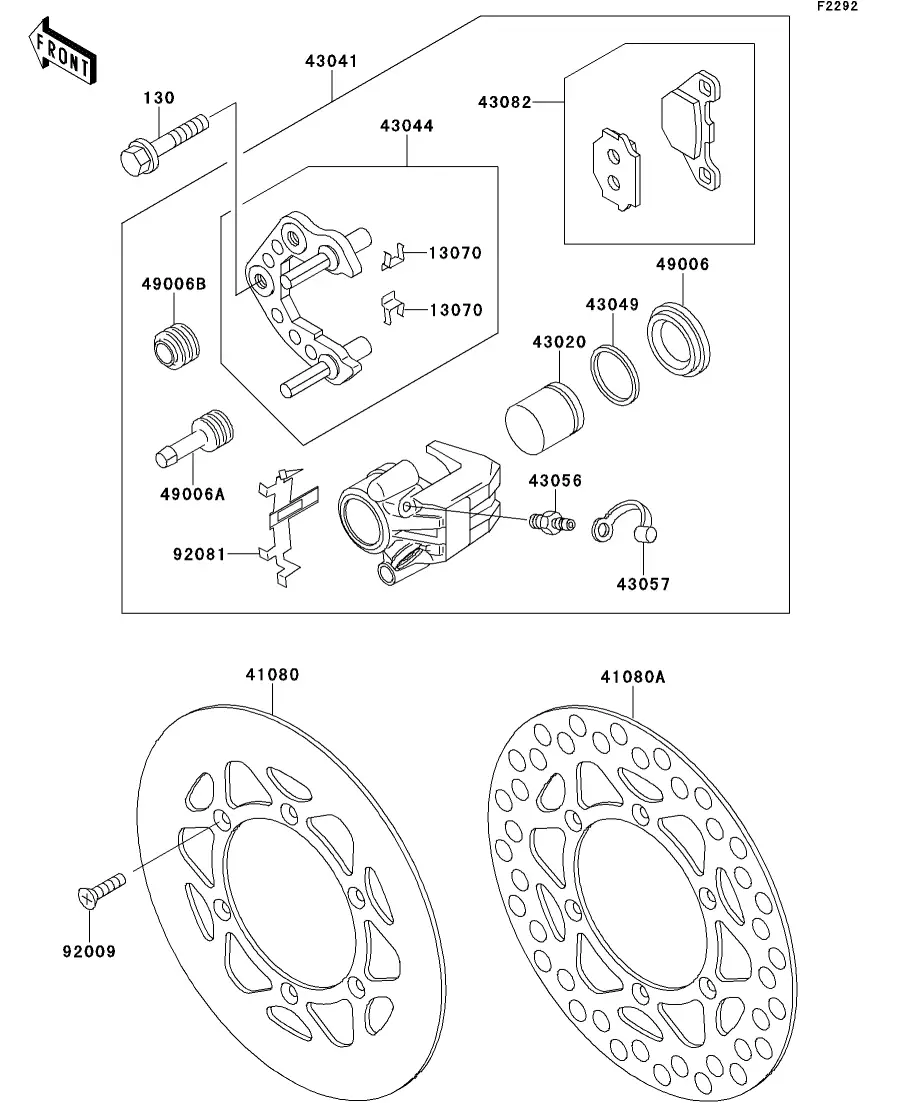 F2292

FRONT

43041

130

43044

43082

13070

13070

49006B

49006

43049

43020

49006A

43056

92081

43057

41080

41080A

92009