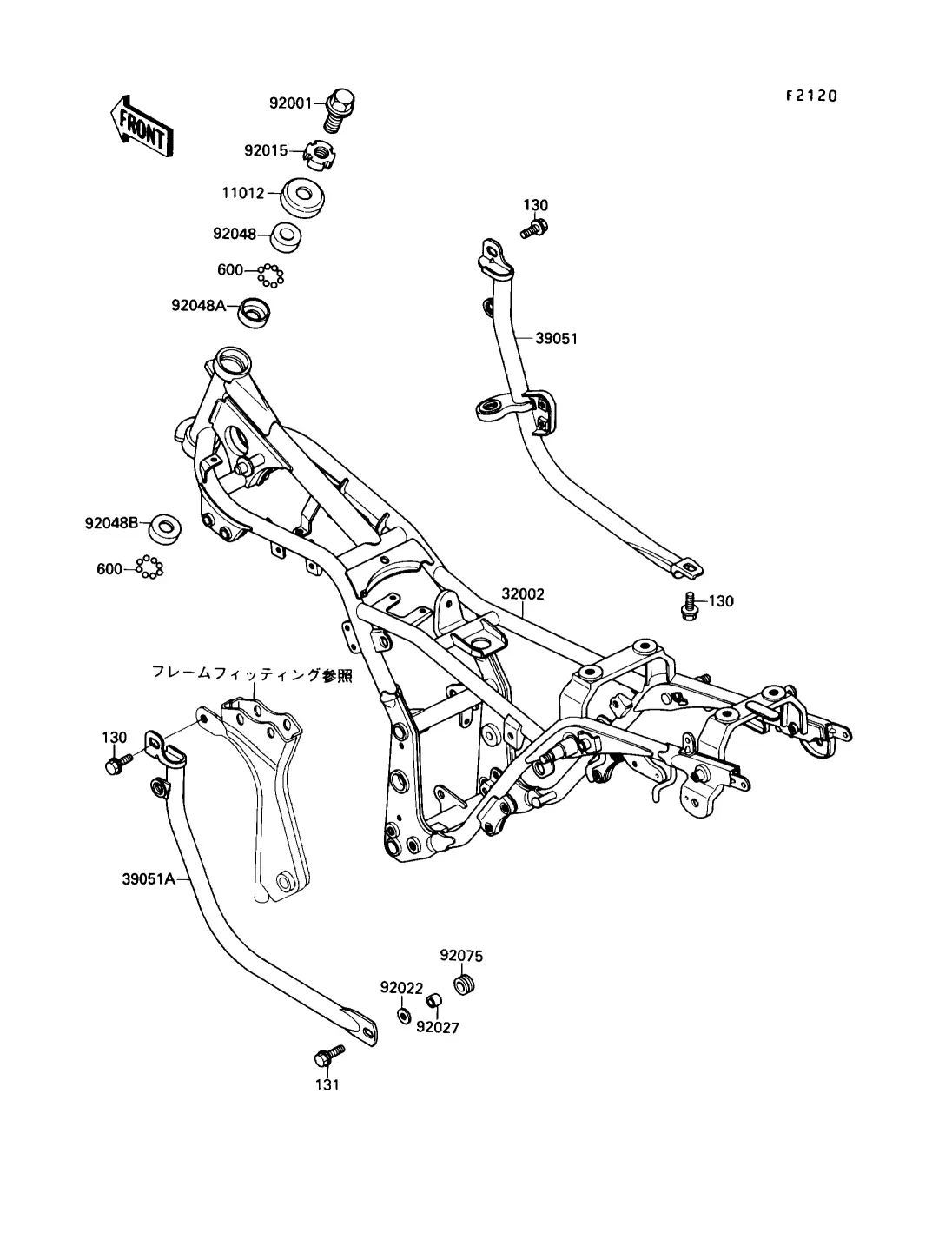 F2120

FRONT

92001
92015
11012
92048
600
92048A

130
39051

92048B
600

32002
130

フレームフィッティング参照

130

39051A

92075
92022
92027

131