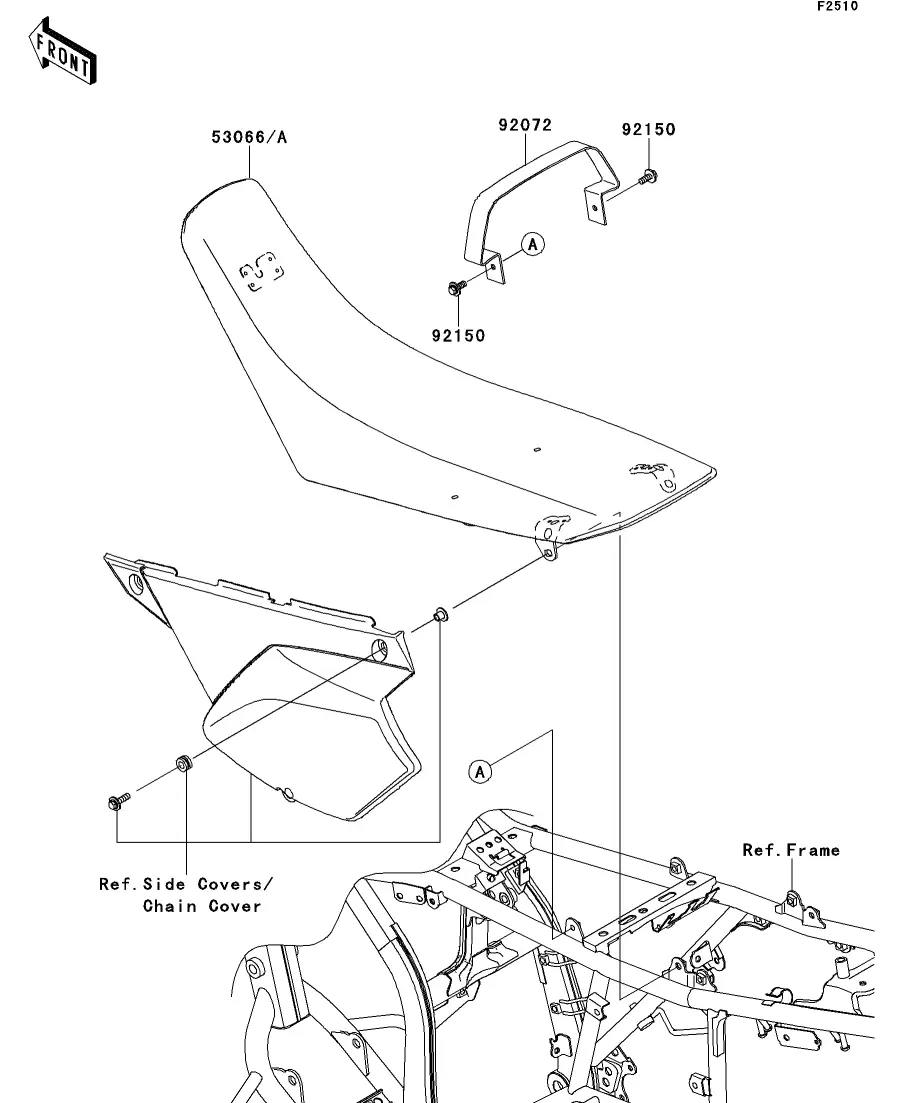 F2510

FRONT

53066/A

92072

92150

A

92150

A

Ref.Frame

Ref.Side Covers/ Chain Cover