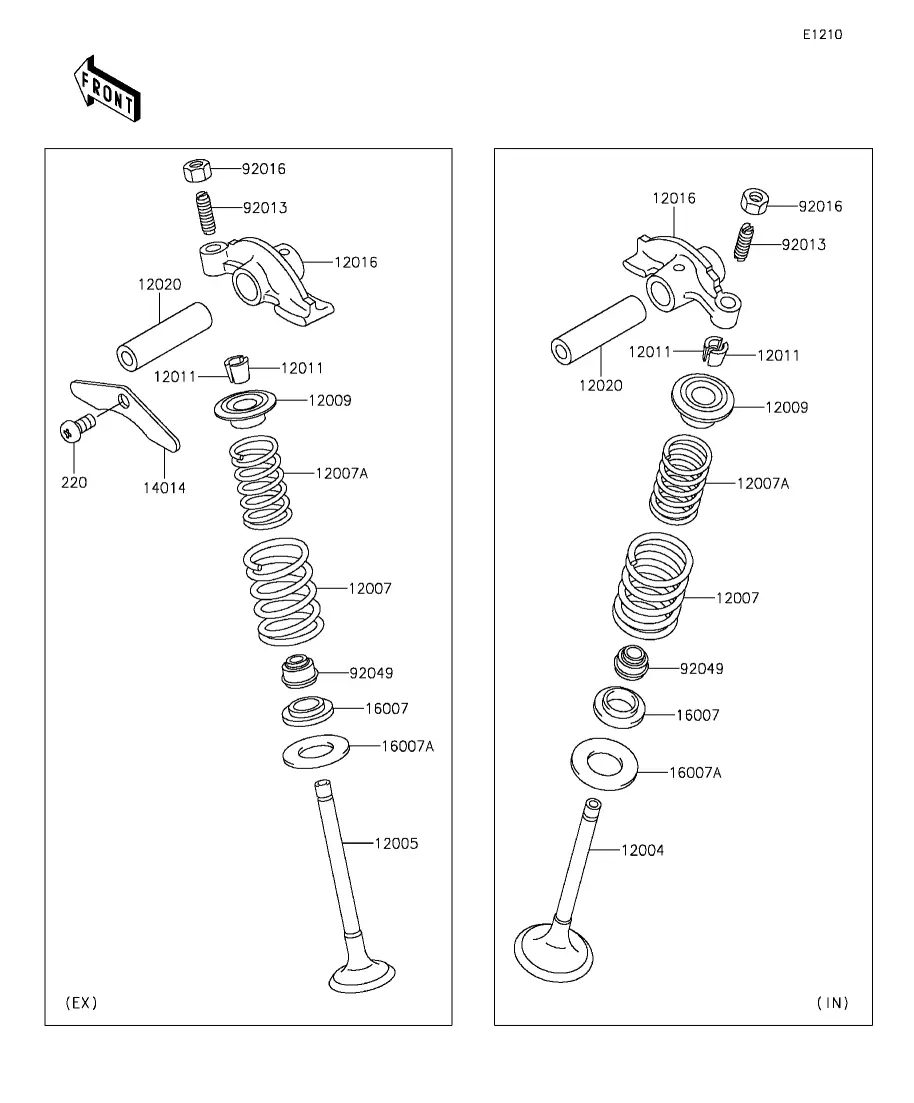 E1210

FRONT

92016
92013
12016
12020
12011
12011
12009
220
14014
12007A
12007
92049
16007
16007A
12005
(EX)

12016
92016
92013
12011
12011
12020
12009
12007A
12007
92049
16007
16007A
12004
(IN)