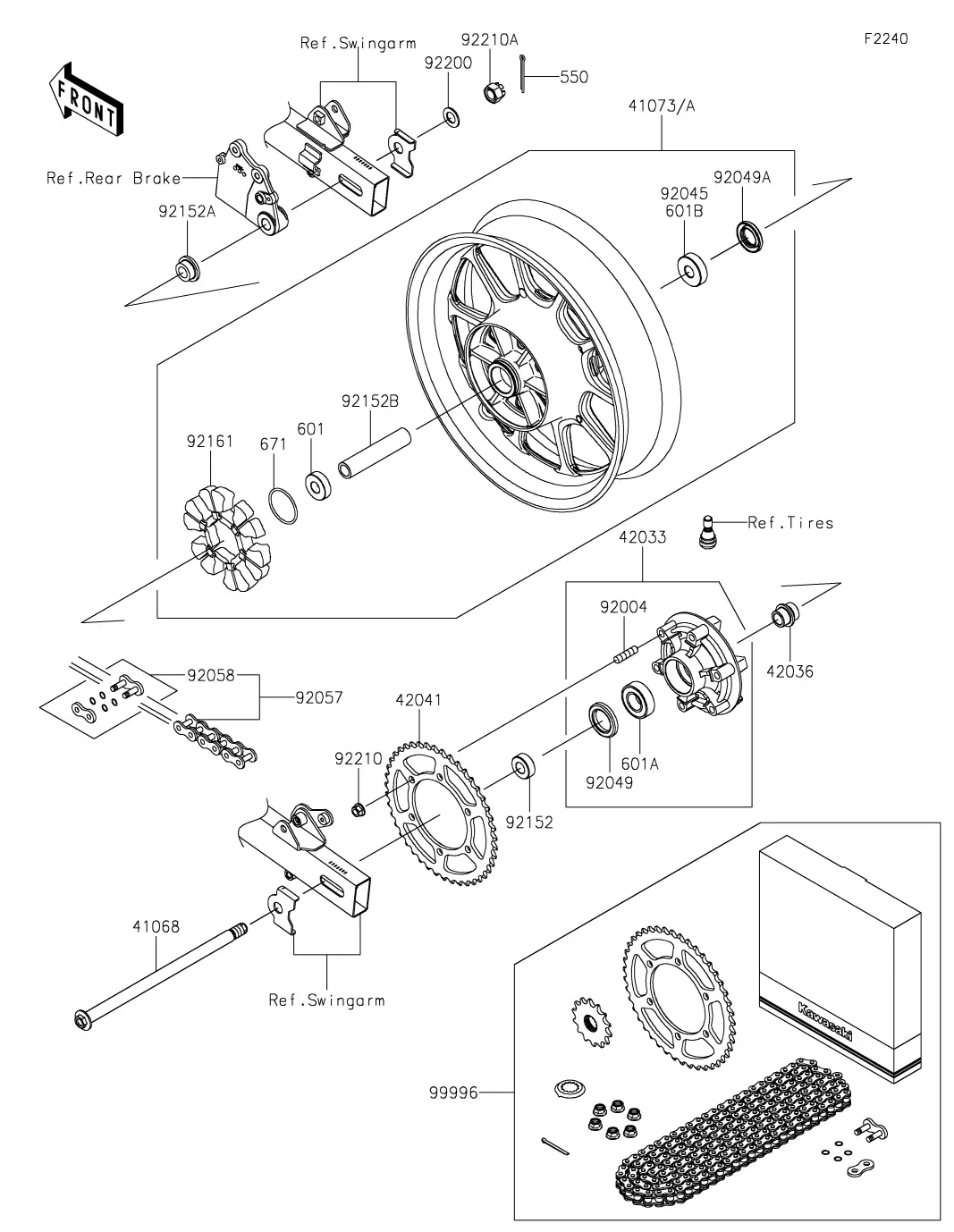 F2240

FRONT

Ref.Swingarm

92210A

92200

550

41073/A

Ref.Rear Brake

92152A

92045
601B

92049A

92152B

92161

671

601

Ref.Tires

42033

92004

42036

92058

92057

42041

92210

601A

92049

92152

41068

Ref.Swingarm

Kawasaki

99996