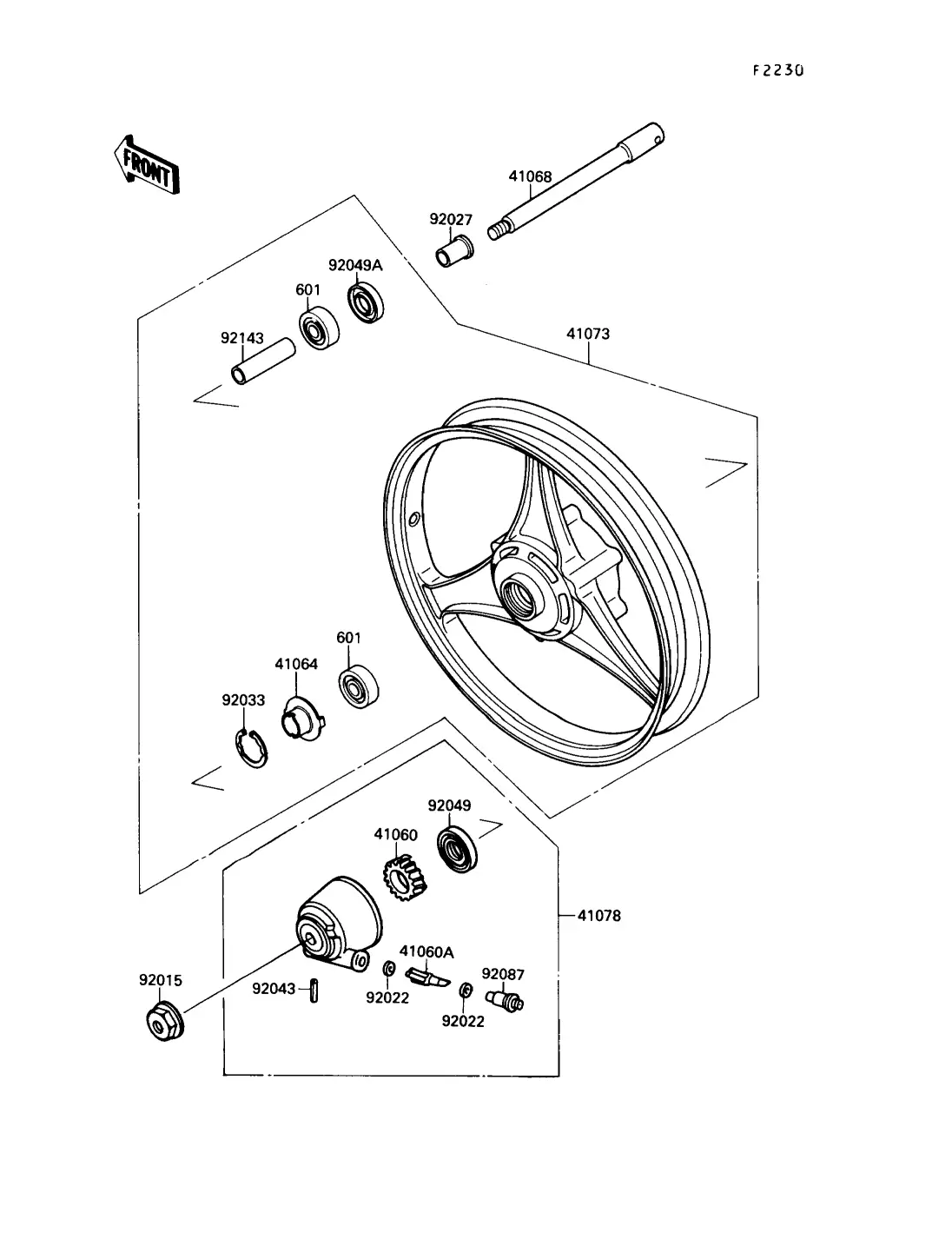 F2230

FRONT

41068

92027

92049A

601

92143

41073

601

41064

92033

92049

41060

41078

41060A

92087

92015

92043

92022

92022