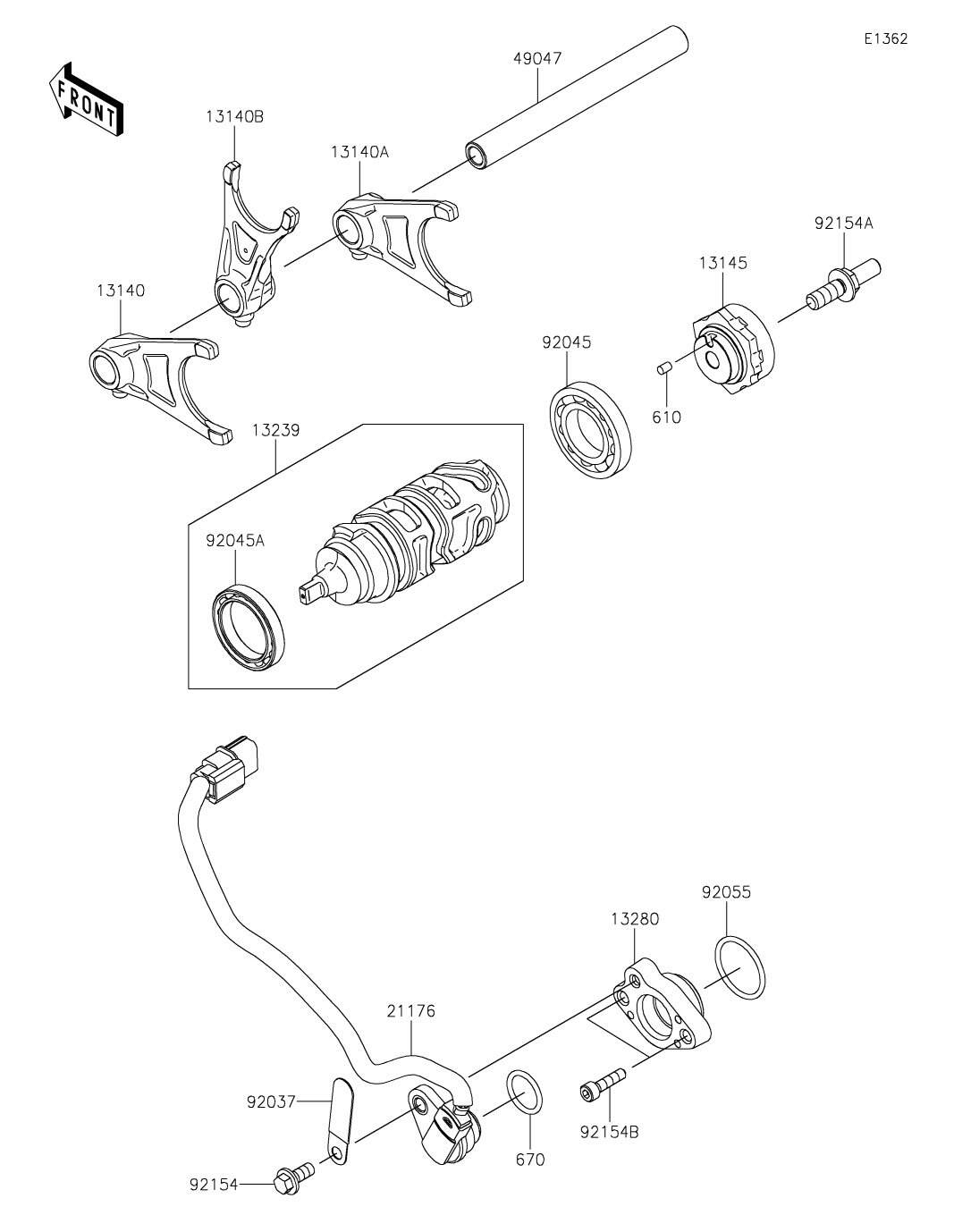 E1362

FRONT

49047

13140B

13140A

92154A

13145

13140

92045

610

13239

92045A

92055

13280

21176

92037

92154B

670

92154