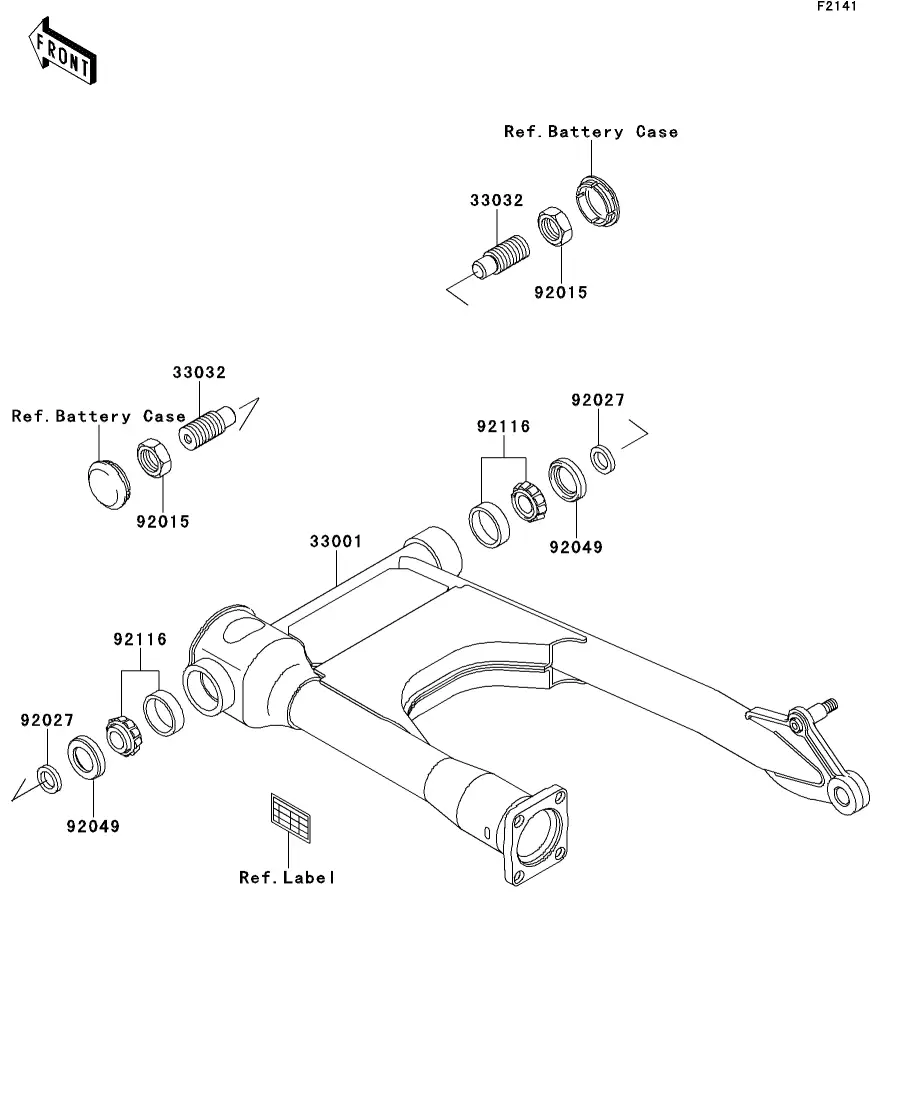 F2141

FRONT

Ref.Battery Case

33032

92015

33032

Ref.Battery Case

92015

92027

92116

92049

33001

92116

92027

92049

Ref.Label