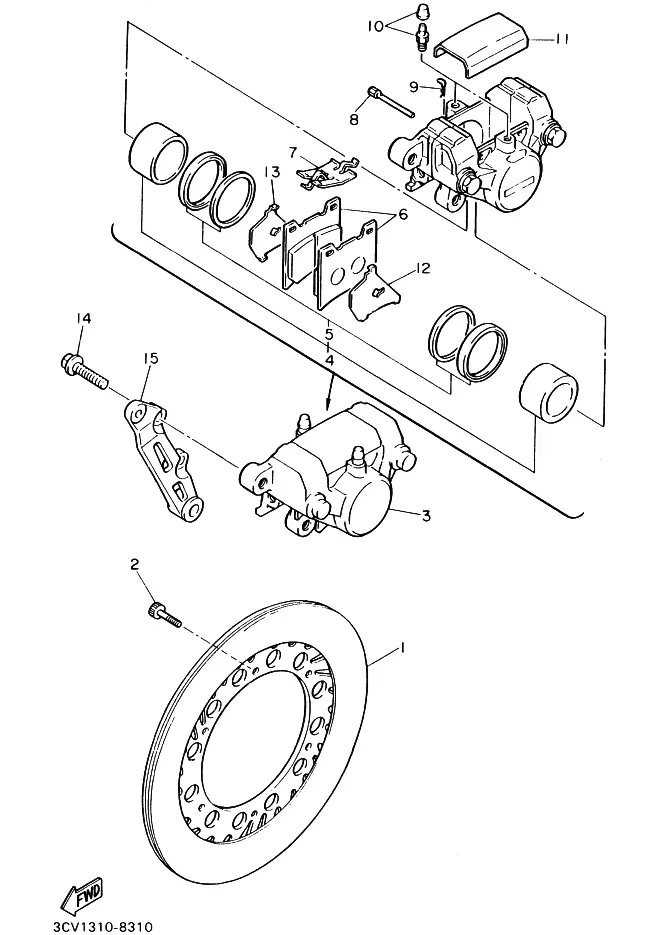 10
11
9
8
7
13
6
12
5
4
14
15
3
2
1
FWD
3CV1310-8310