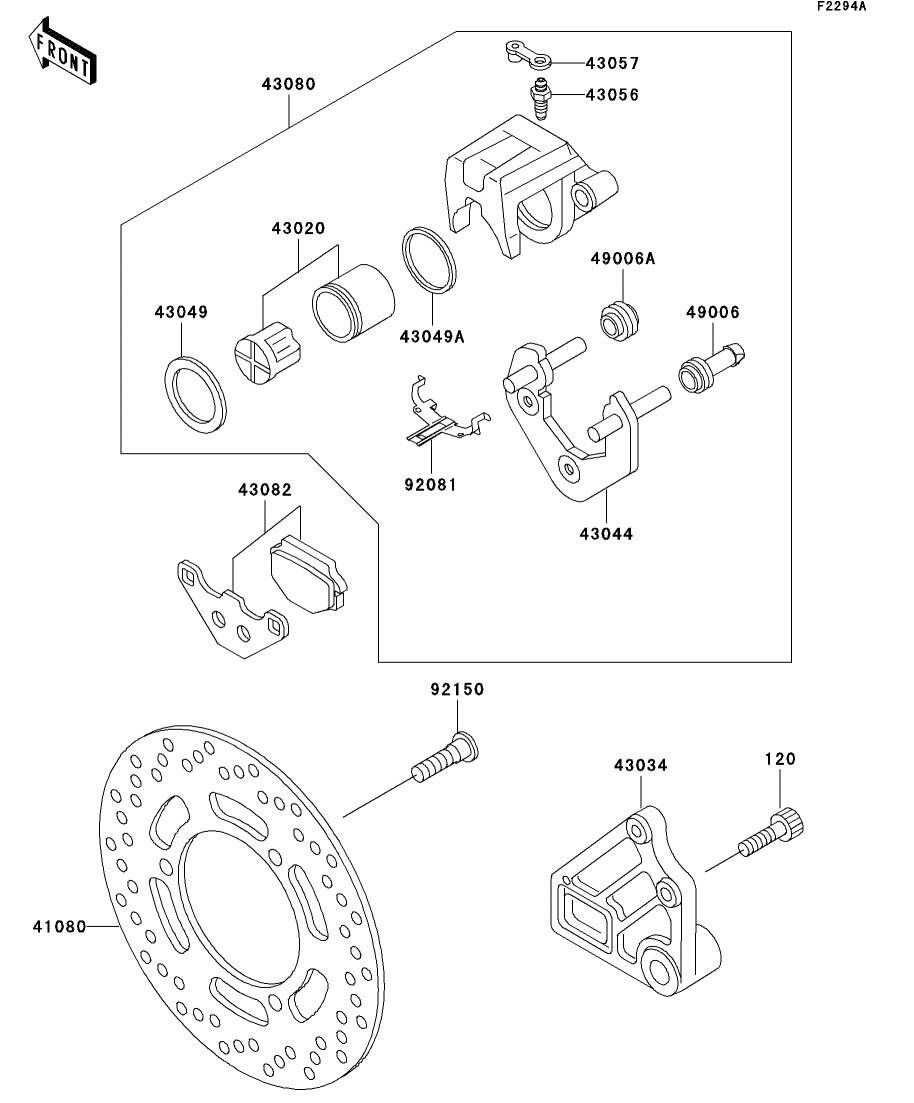 F2294A

FRONT

43080
43057
43056
43020
49006A
43049
43049A
49006
92081
43044
43082
92150
43034
120
41080