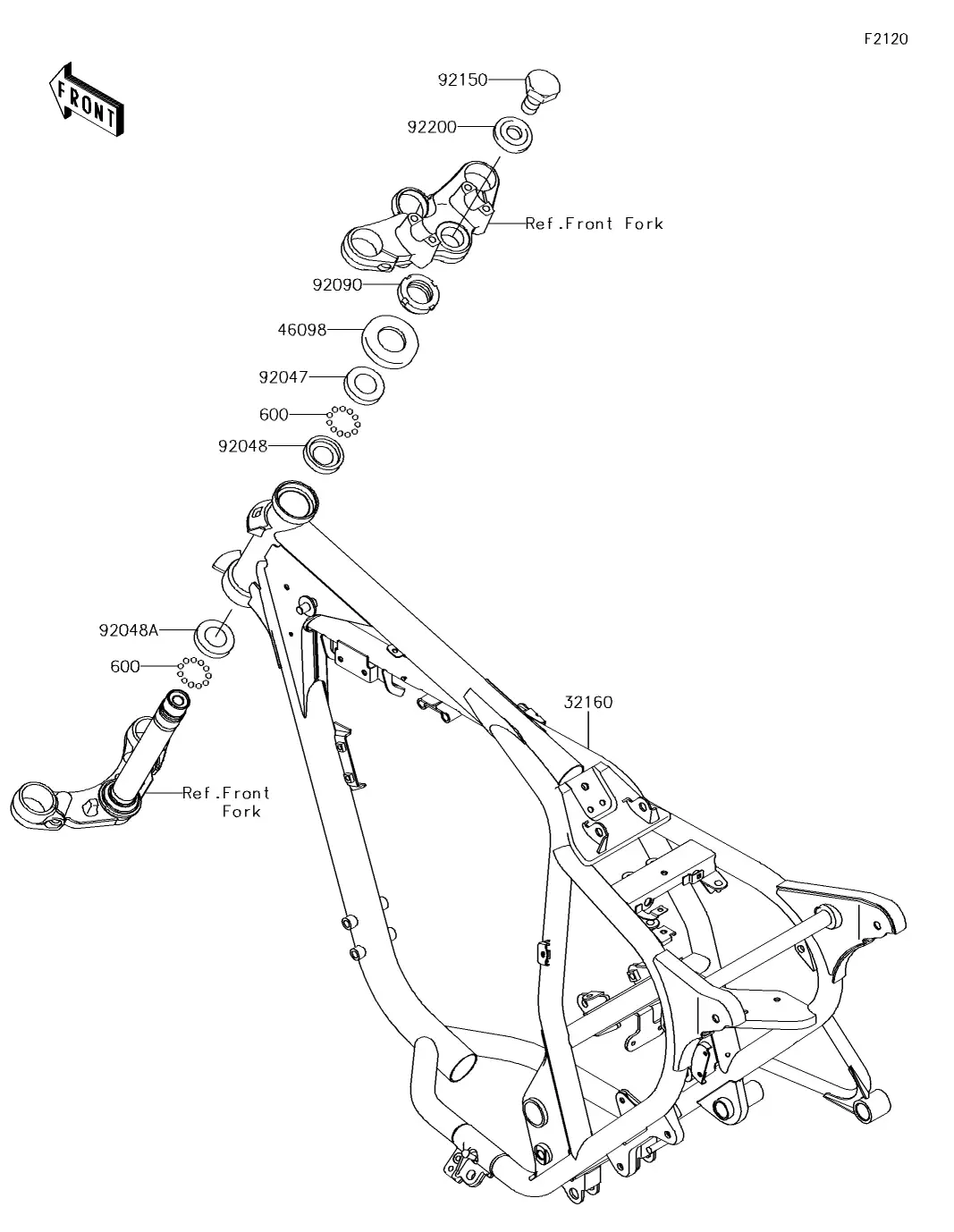 F2120

FRONT

92150

92200

Ref.Front Fork

92090

46098

92047

600

92048

92048A

600

32160

Ref.Front Fork