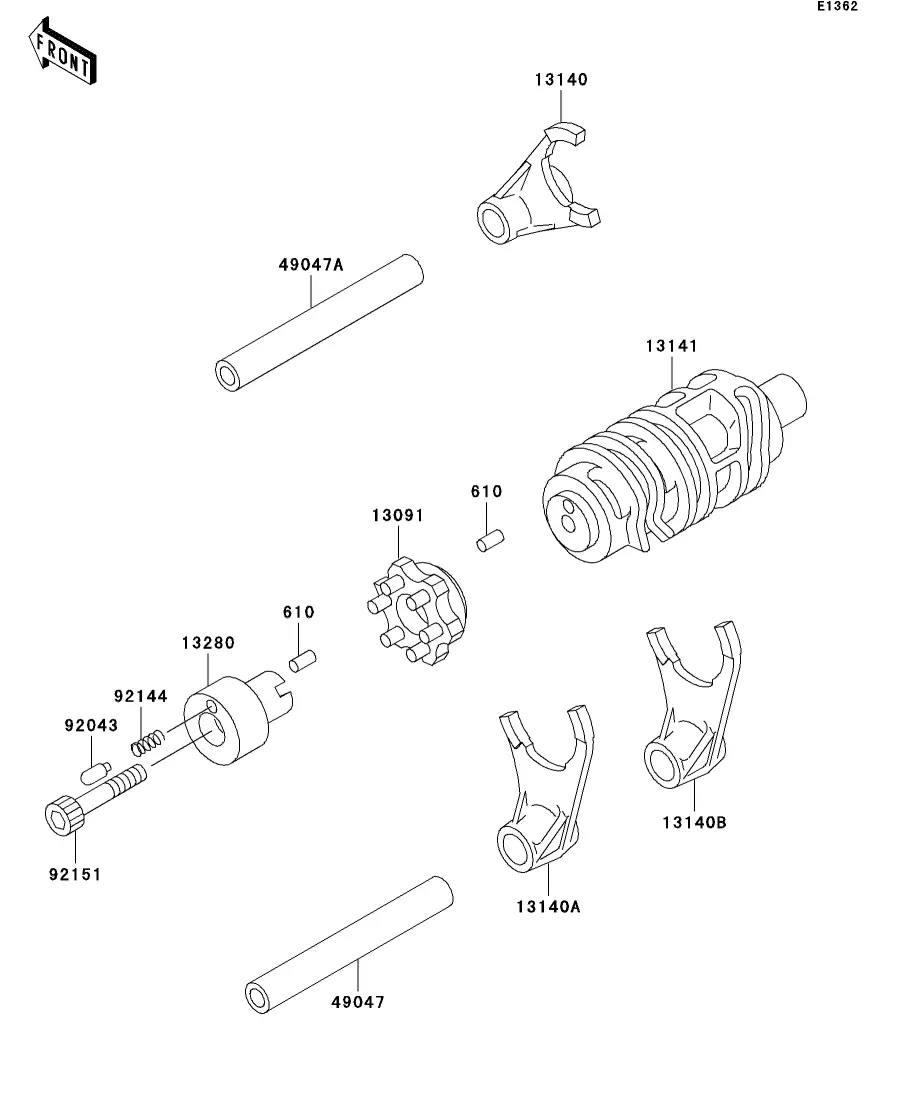 E1362

FRONT

13140

49047A

13141

610

13091

610

13280

92144

92043

92151

13140B

13140A

49047