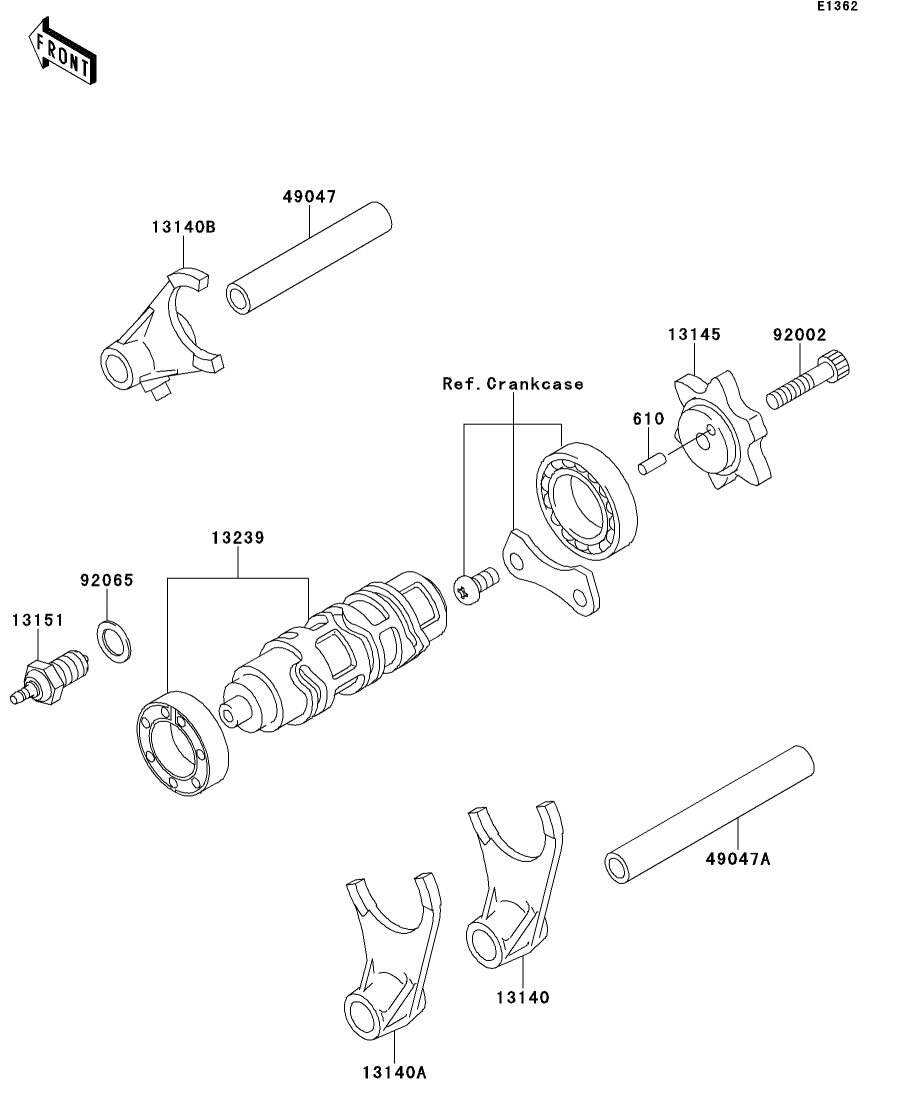 E1362

FRONT

49047

13140B

13145

92002

Ref.Crankcase

610

13239

92065

13151

49047A

13140

13140A