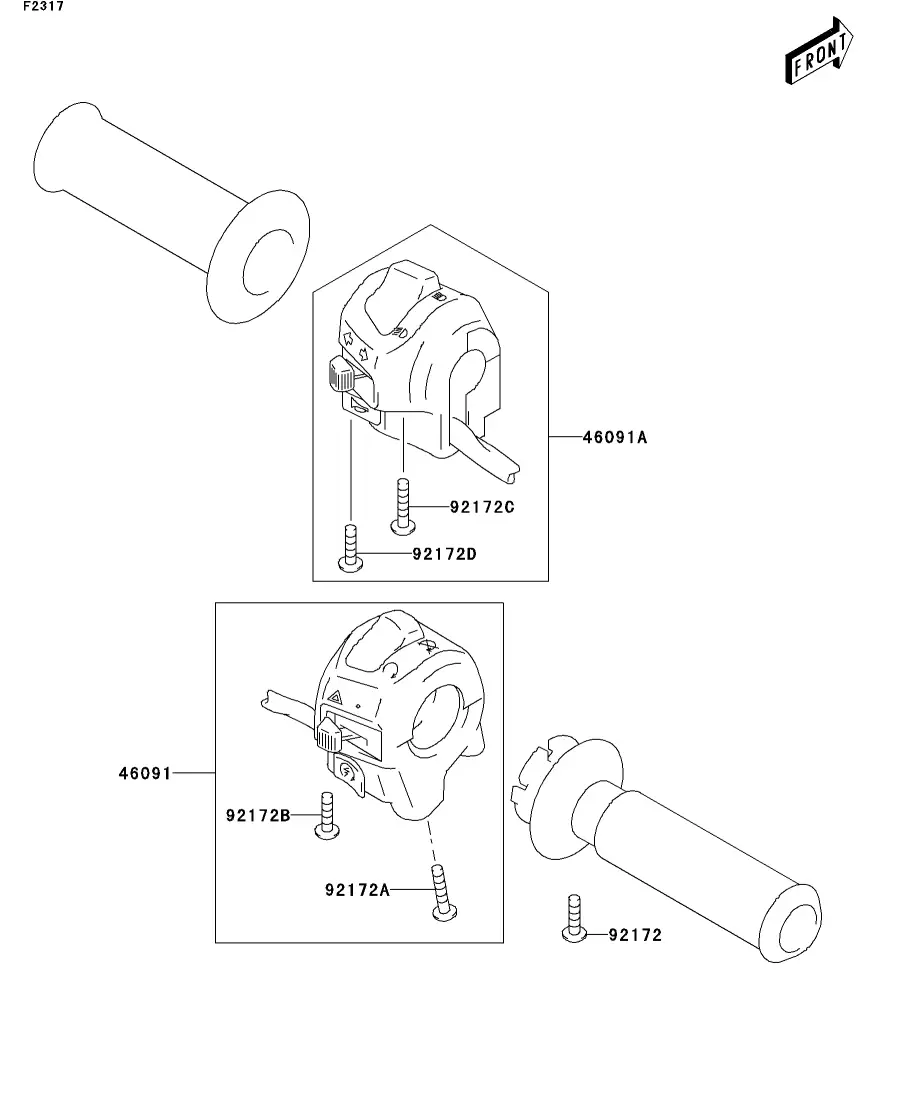 F2317

FRONT

46091A

92172C

92172D

46091

92172B

92172A

92172