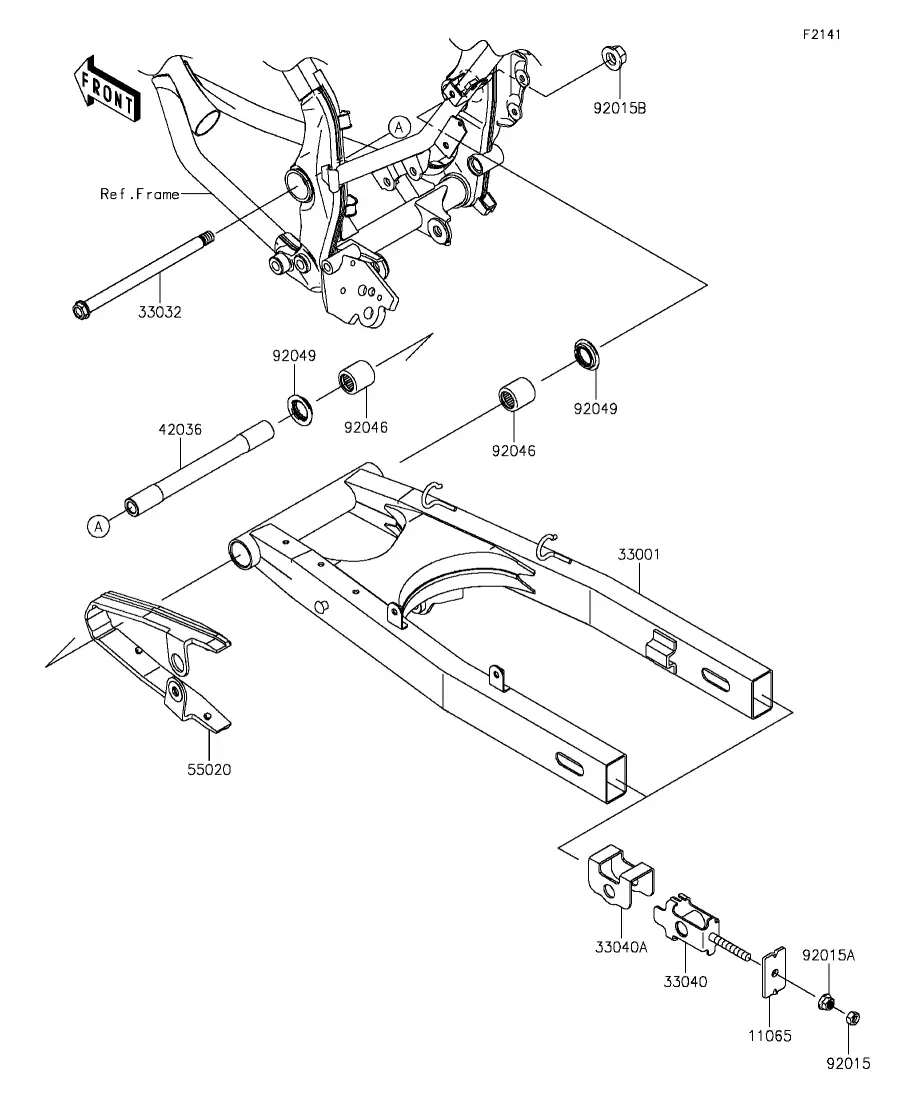 F2141

FRONT

92015B

A

Ref.Frame

33032

92049

92046

92049

92046

42036

A

33001

55020

33040A

33040

92015A

11065

92015