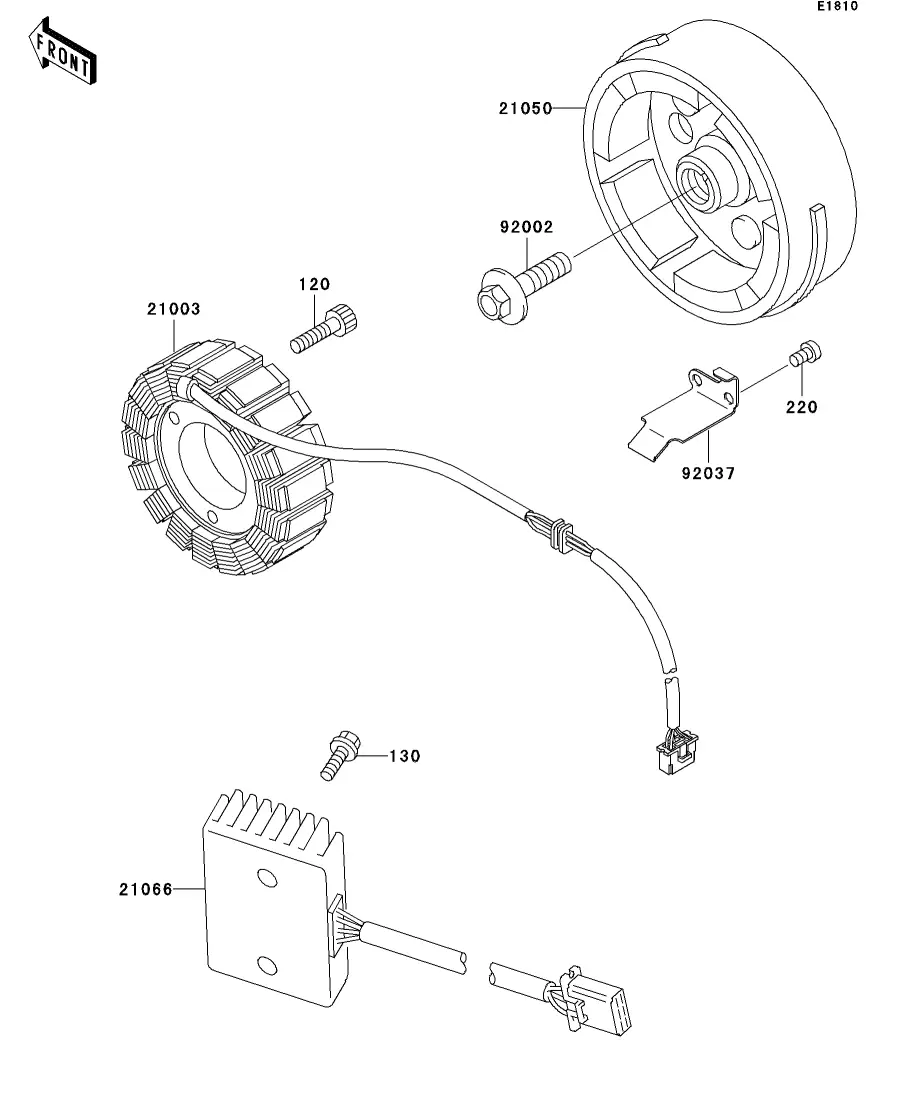 E1810

FRONT

21050

92002

120

21003

220

92037

130

21066