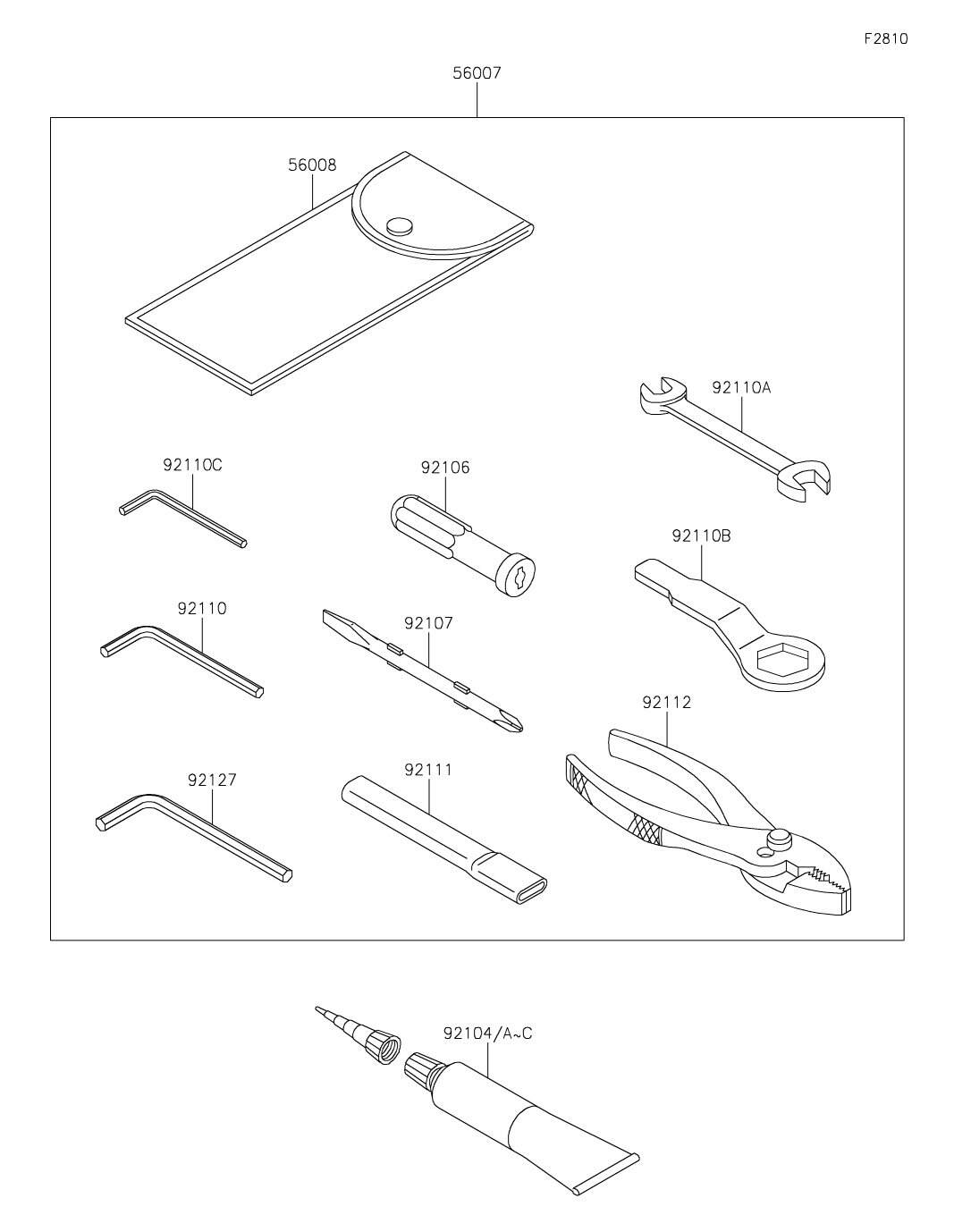 F2810

56007

56008

92110A

92110C

92106

92110B

92110

92107

92112

92127

92111

92104/A~C