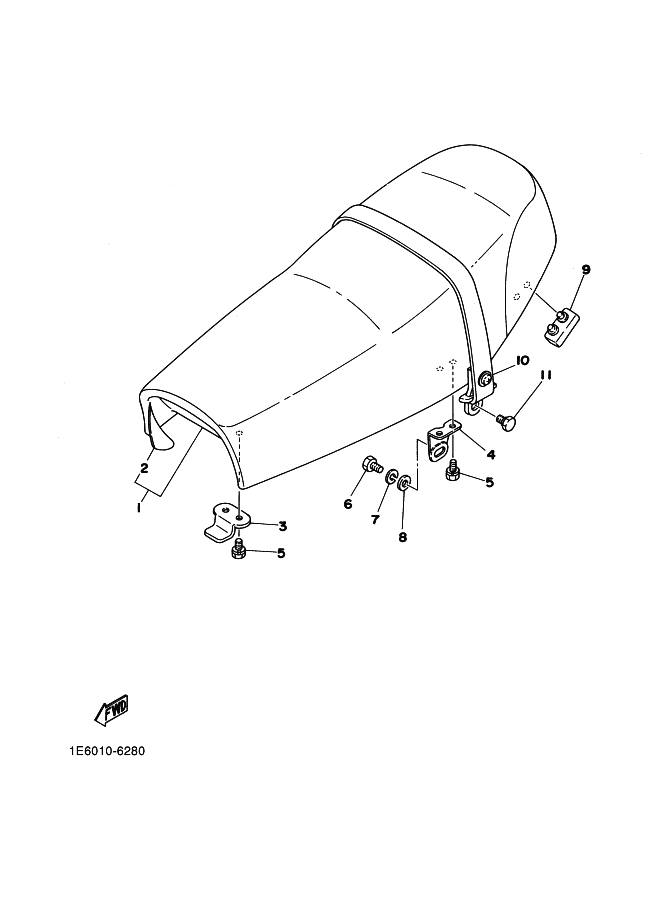 9
10
11
2
1
4
5
6
7
8
3
5
FWD
1E6010-6280