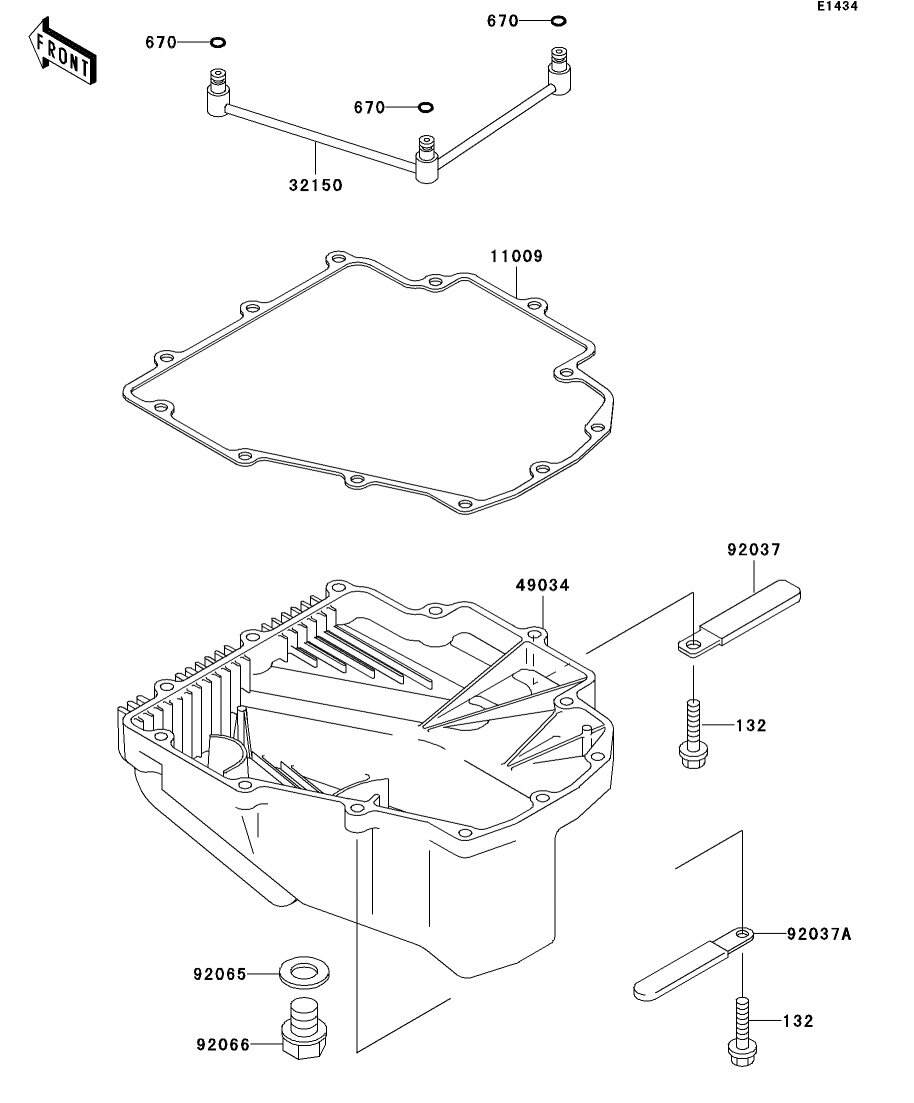 E1434

FRONT

670
670
670
32150
11009
92037
49034
132
92037A
92065
92066
132