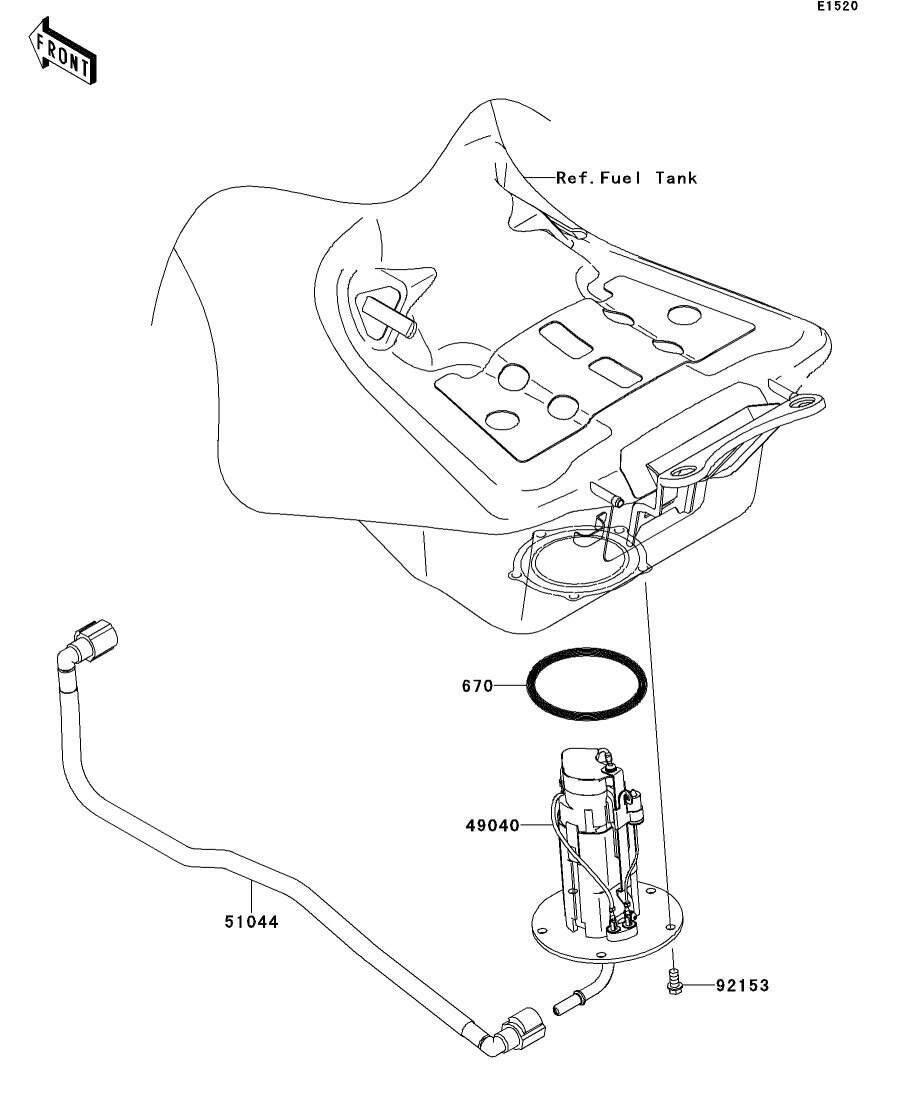 E1520

FRONT

Ref.Fuel Tank

670

49040

51044

92153