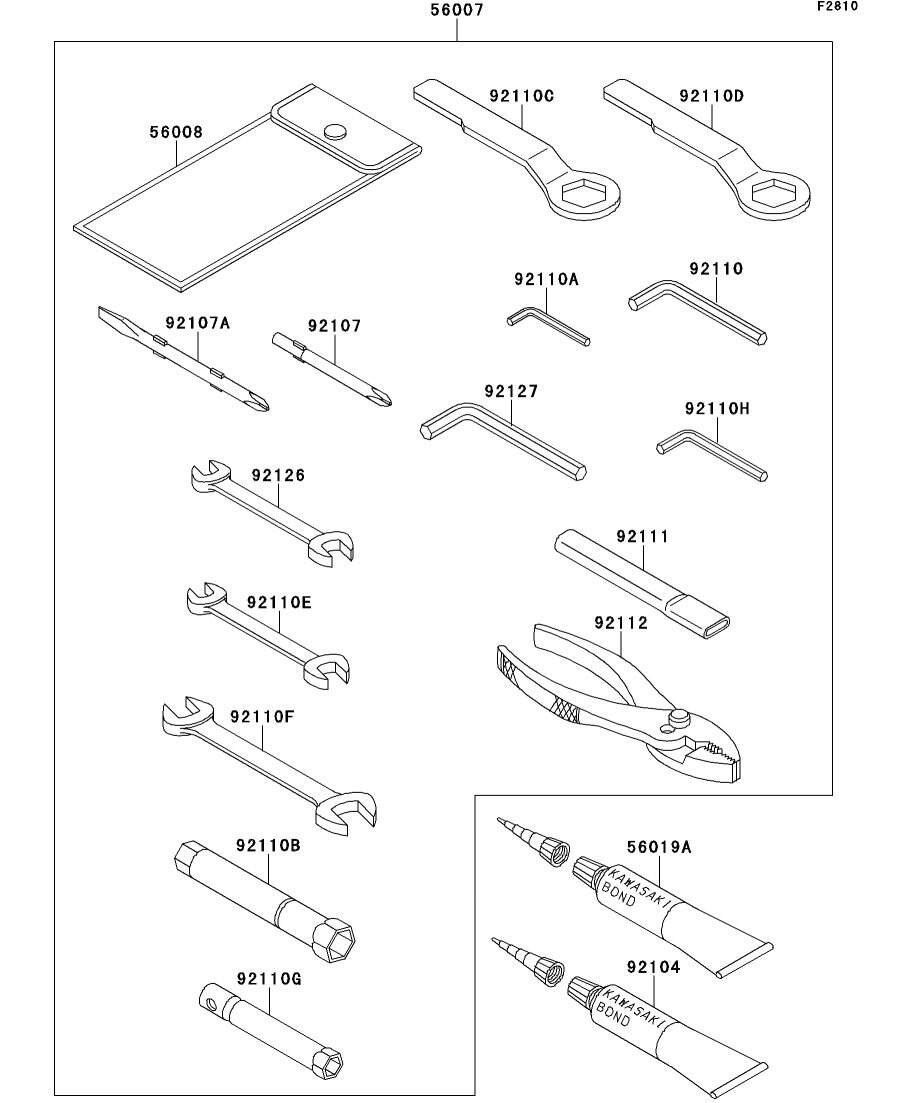 56007

F2810

56008

92110C

92110D

92110A

92110

92107A

92107

92127

92110H

92126

92111

92110E

92112

92110F

92110B

56019A

KAWASAKI BOND

92110G

92104

KAWASAKI BOND