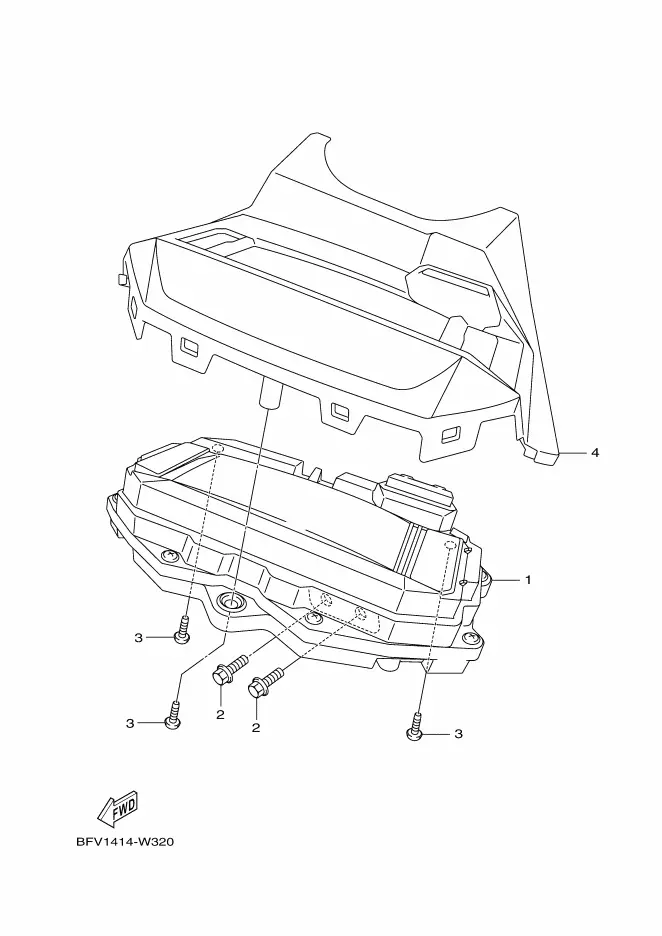 4
1
3
2
2
3
3
FWD
BFV1414-W320