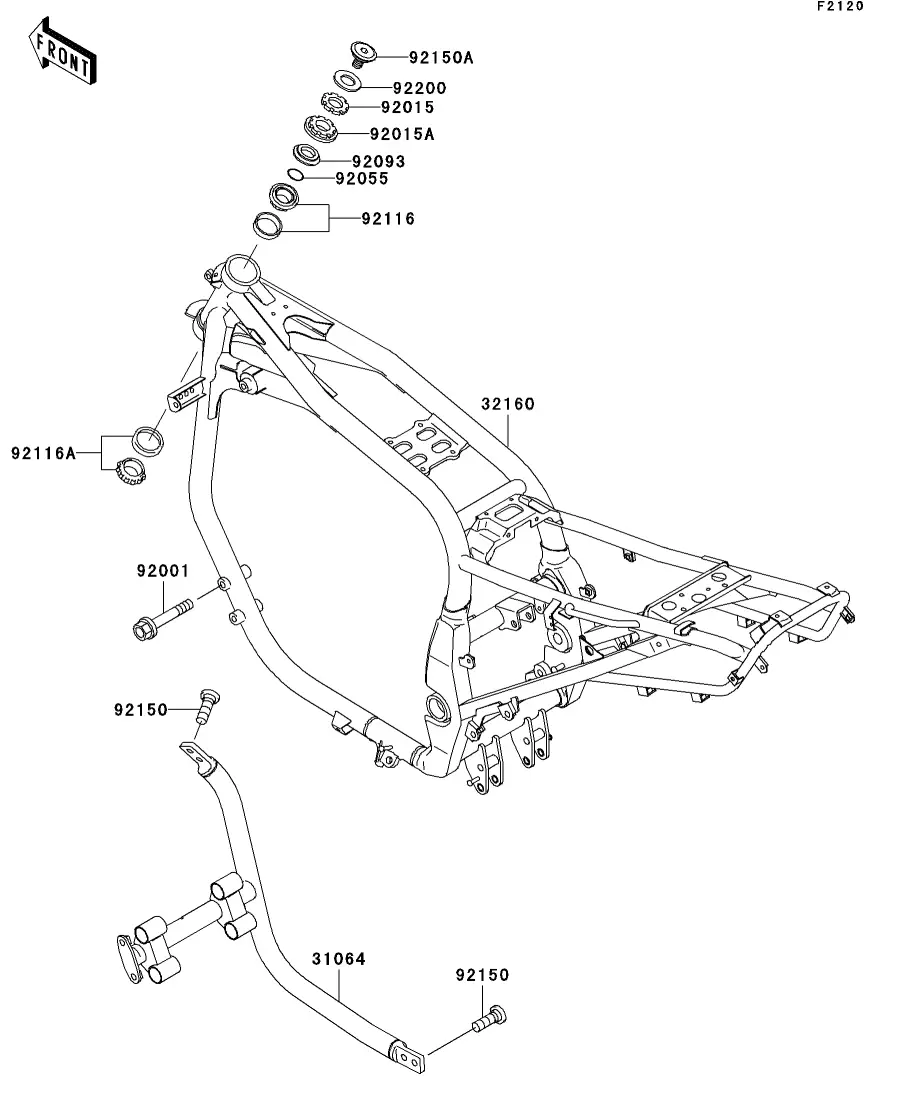 F2120

FRONT

92150A
92200
92015
92015A
92093
92055
92116

32160

92116A

92001

92150

31064

92150