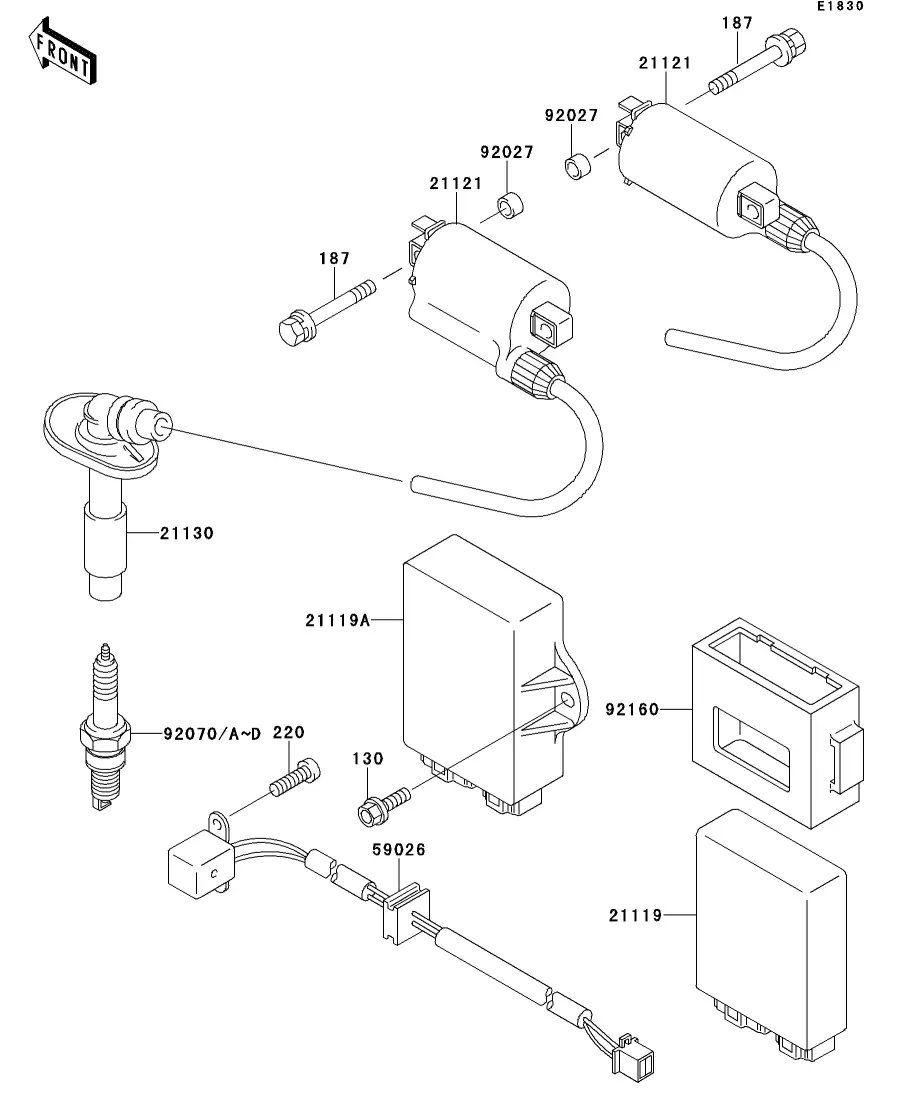 E1830

FRONT

187

21121

92027

92027

21121

187

21130

21119A

92160

92070/A~D

220

130

59026

21119