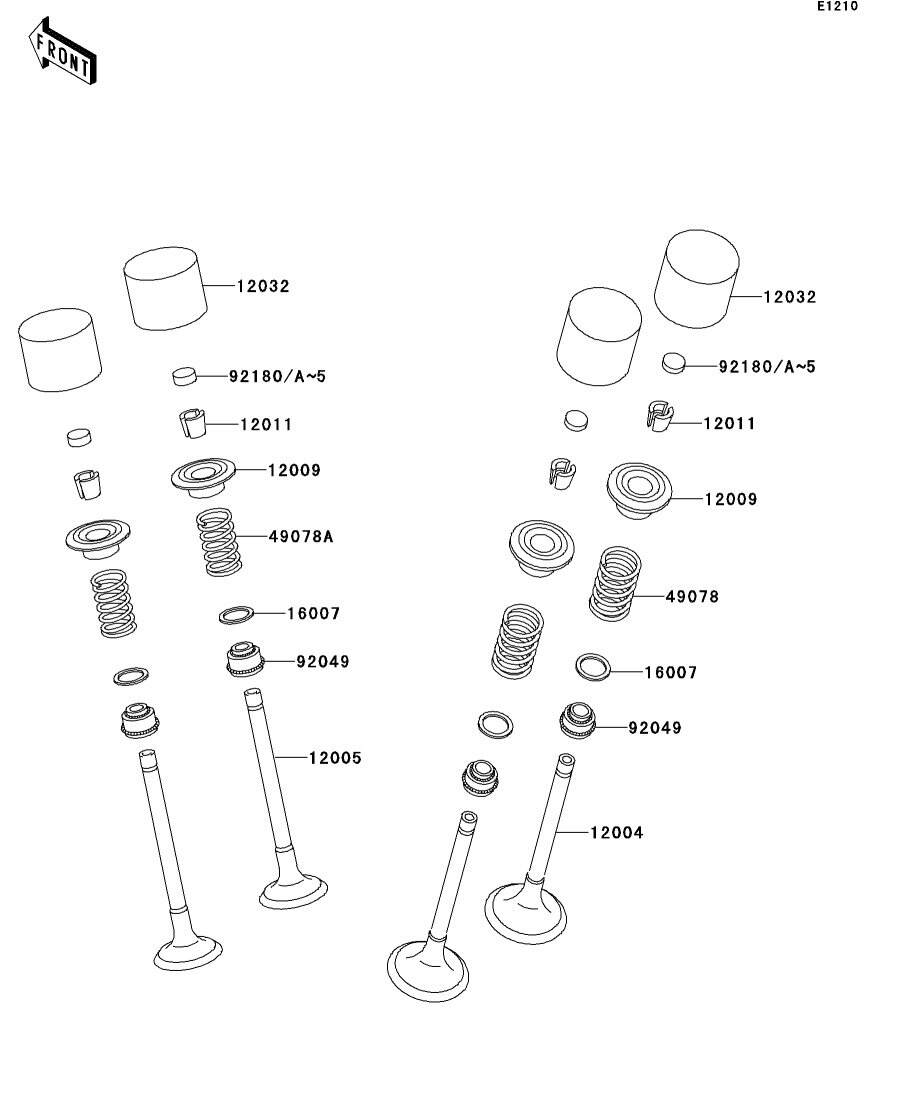 E1210

FRONT

12032
92180/A~5
12011
12009
49078A
16007
92049
12005

12032
92180/A~5
12011
12009
49078
16007
92049
12004