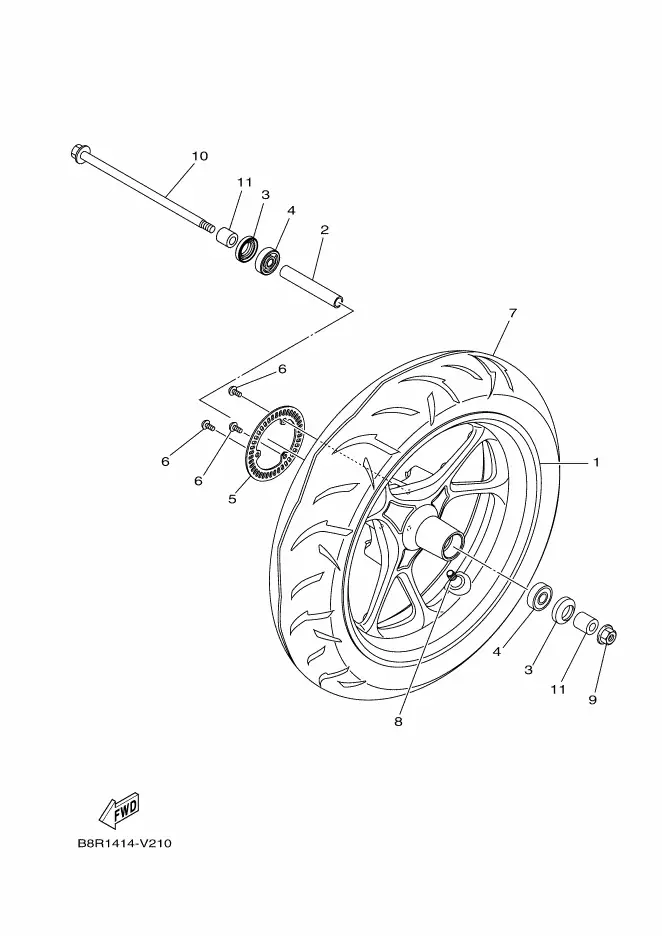 10
11
3
4
2
7
6
6
6
5
1
4
3
11
9
8
FWD
B8R1414-V210