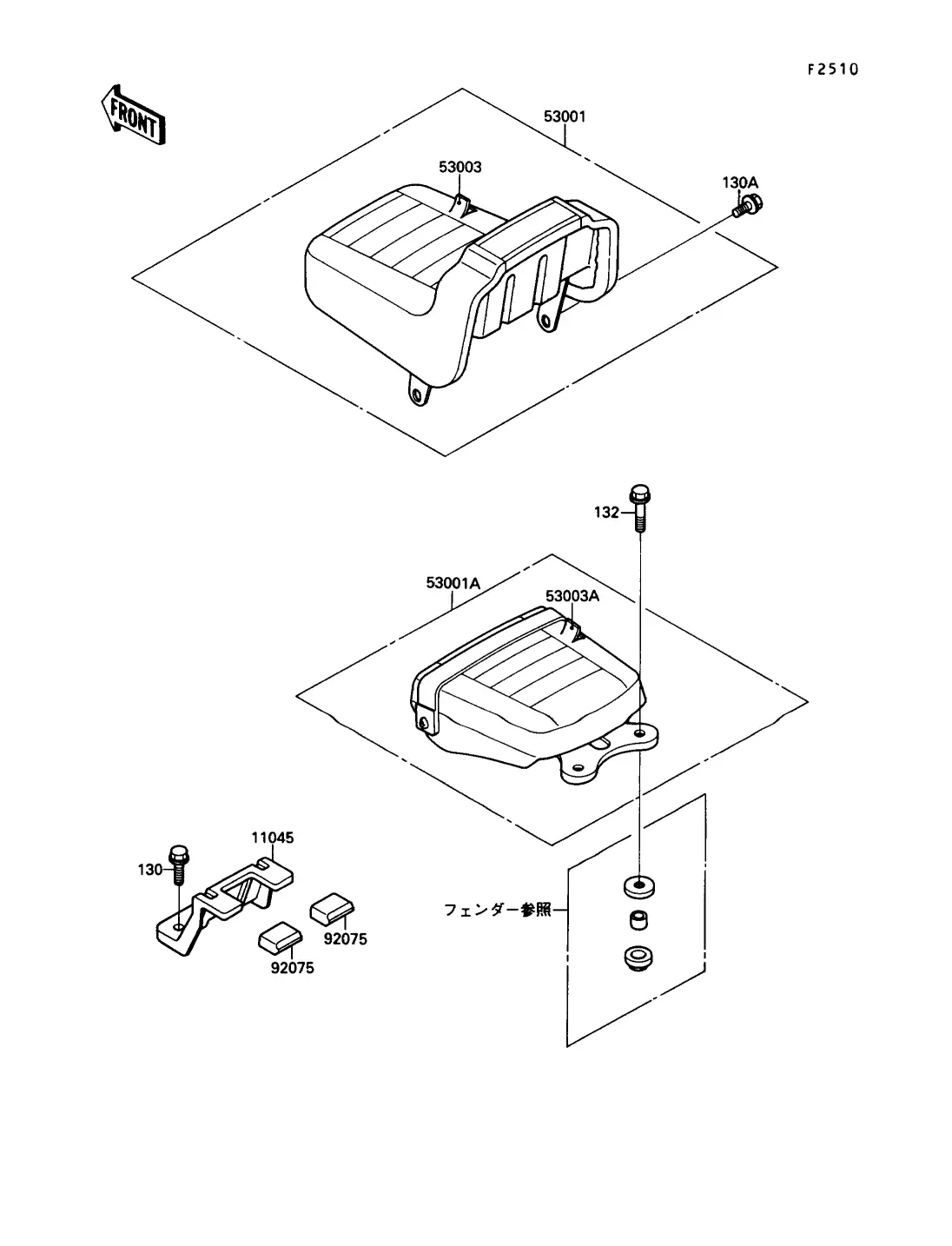 F2510

FRONT

53001

53003

130A

132

53001A

53003A

11045

130

92075

92075

フェンダー参照