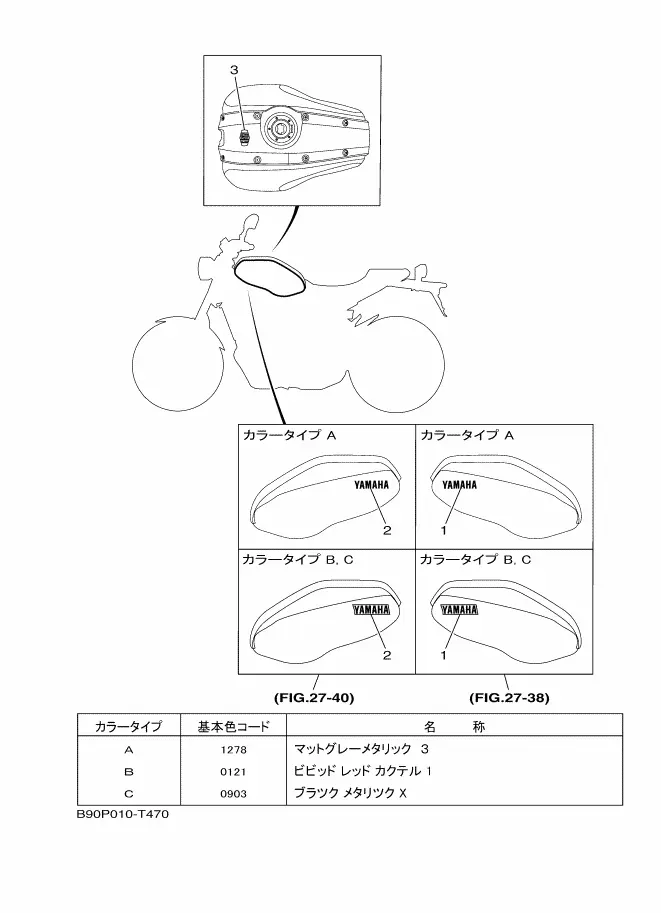 3

カラータイプ A

YAMAHA

2

カラータイプ A

YAMAHA

1

カラータイプ B, C

YAMAHA

2

カラータイプ B, C

YAMAHA

1

(FIG.27-40)

(FIG.27-38)

| カラータイプ | 基本色コード | 名　　称 |
|---|---|---|
| A | 1278 | マットグレーメタリック 3 |
| B | 0121 | ビビッド レッド カクテル 1 |
| C | 0903 | ブラツク メタリツク X |

B90P010-T470