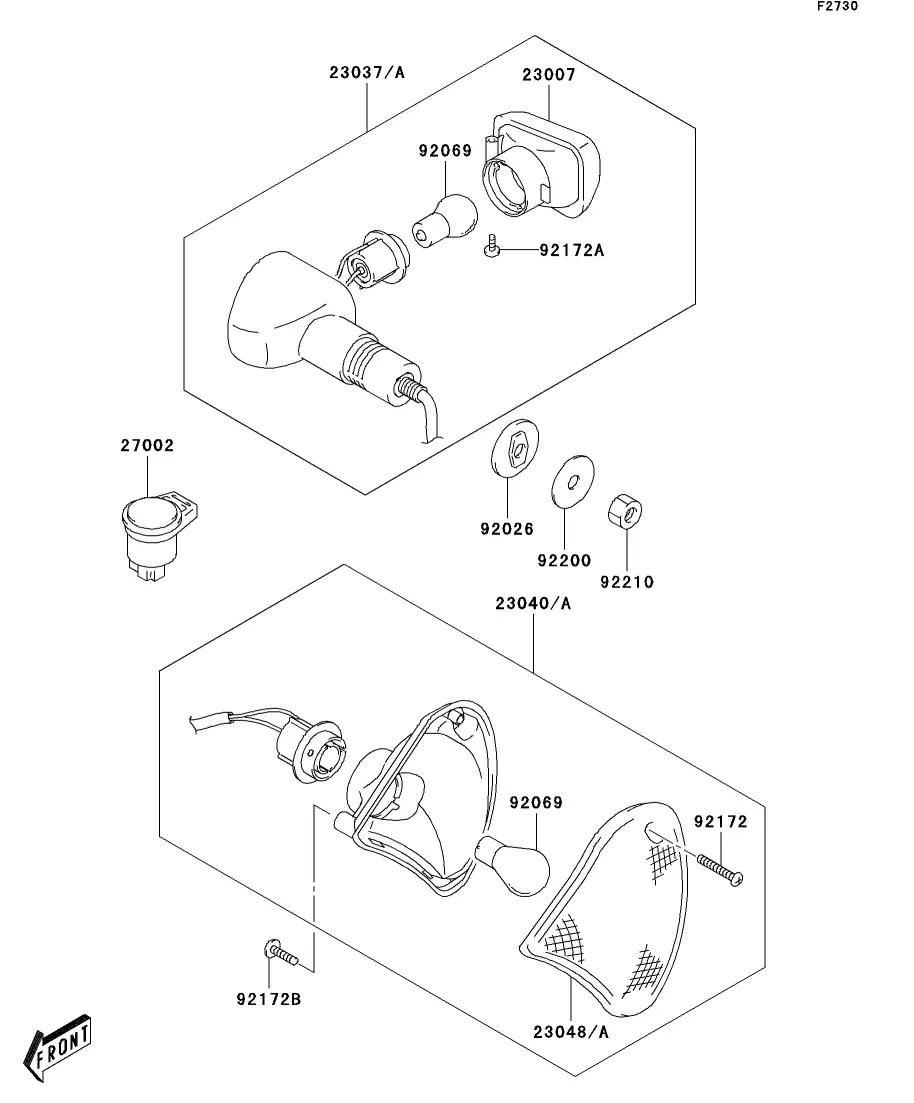 F2730

23037/A
23007
92069
92172A
27002
92026
92200
92210
23040/A
92069
92172
92172B
23048/A
FRONT