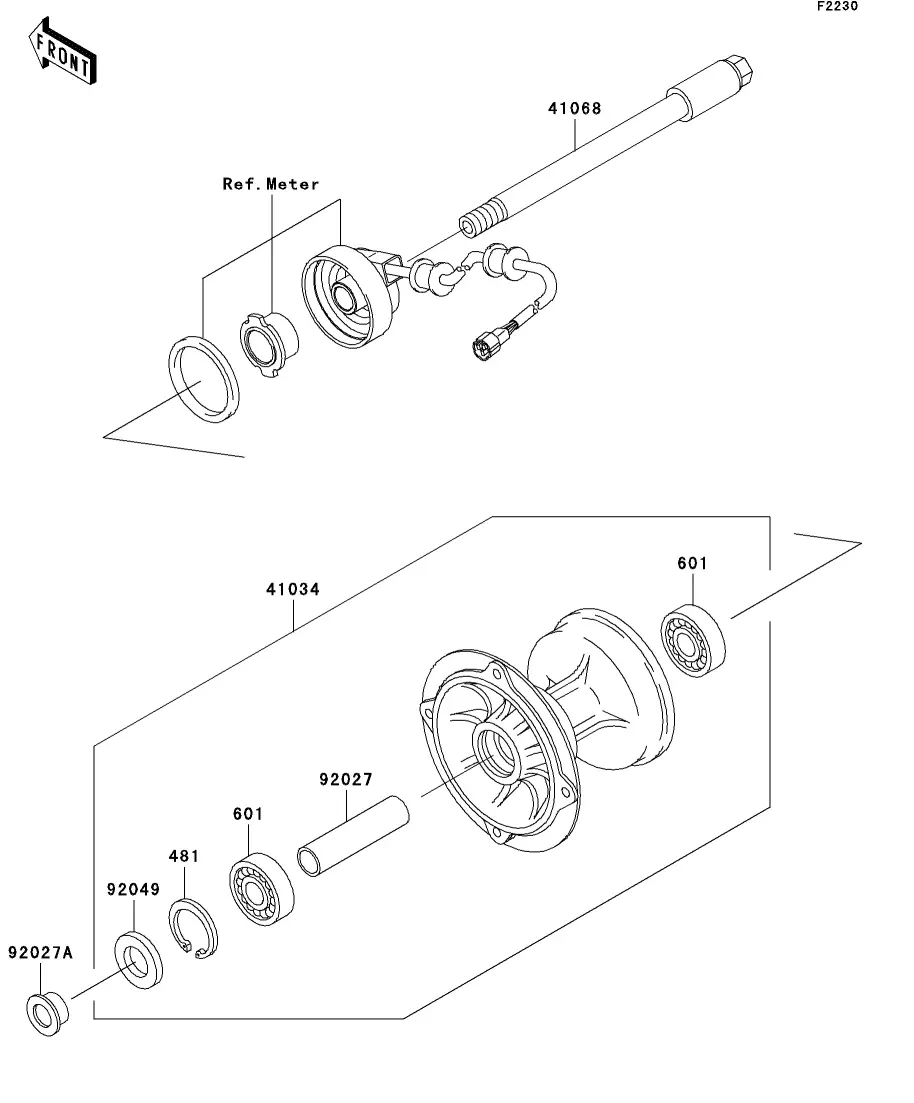 F2230

FRONT

41068

Ref.Meter

41034

601

92027

601

481

92049

92027A